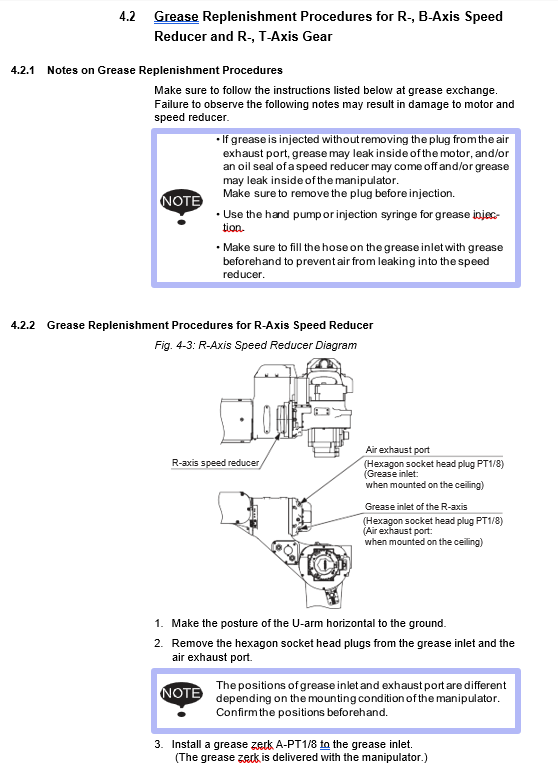 4.2 Grease Replenishment Procedures for R-, B-Axis Speed Reducer and R-, T-Axis Gear

4.2.1 Notes on Grease Replenishment Procedures

Make sure to follow the instructions listed below at grease exchange. Failure to observe the following notes may result in damage to motor and speed reducer.

NOTE

• If grease is injected without removing the plug from the air exhaust port, grease may leak inside of the motor, and/or an oil seal of a speed reducer may come off and/or grease may leak inside of the manipulator.
Make sure to remove the plug before injection.

• Use the hand pump or injection syringe for grease injection.

• Make sure to fill the hose on the grease inlet with grease beforehand to prevent air from leaking into the speed reducer.

4.2.2 Grease Replenishment Procedures for R-Axis Speed Reducer

Fig. 4-3: R-Axis Speed Reducer Diagram

R-axis speed reducer

Air exhaust port
(Hexagon socket head plug PT1/8)
(Grease inlet:
when mounted on the ceiling)

Grease inlet of the R-axis
(Hexagon socket head plug PT1/8)
(Air exhaust port:
when mounted on the ceiling)

1. Make the posture of the U-arm horizontal to the ground.

2. Remove the hexagon socket head plugs from the grease inlet and the air exhaust port.

NOTE

The positions of grease inlet and exhaust port are different depending on the mounting condition of the manipulator. Confirm the positions beforehand.

3. Install a grease zerk A-PT1/8 to the grease inlet.
(The grease zerk is delivered with the manipulator.)