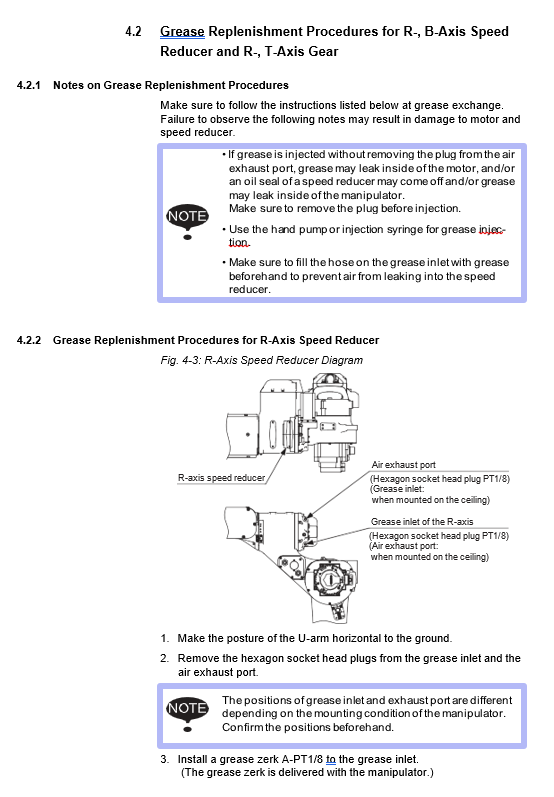 4.2 Grease Replenishment Procedures for R-, B-Axis Speed Reducer and R-, T-Axis Gear

4.2.1 Notes on Grease Replenishment Procedures

Make sure to follow the instructions listed below at grease exchange. Failure to observe the following notes may result in damage to motor and speed reducer.

NOTE

• If grease is injected without removing the plug from the air exhaust port, grease may leak inside of the motor, and/or an oil seal of a speed reducer may come off and/or grease may leak inside of the manipulator.
Make sure to remove the plug before injection.

• Use the hand pump or injection syringe for grease injection.

• Make sure to fill the hose on the grease inlet with grease beforehand to prevent air from leaking into the speed reducer.

4.2.2 Grease Replenishment Procedures for R-Axis Speed Reducer

Fig. 4-3: R-Axis Speed Reducer Diagram

R-axis speed reducer

Air exhaust port
(Hexagon socket head plug PT1/8)
(Grease inlet:
when mounted on the ceiling)

Grease inlet of the R-axis
(Hexagon socket head plug PT1/8)
(Air exhaust port:
when mounted on the ceiling)

1. Make the posture of the U-arm horizontal to the ground.

2. Remove the hexagon socket head plugs from the grease inlet and the air exhaust port.

NOTE

The positions of grease inlet and exhaust port are different depending on the mounting condition of the manipulator. Confirm the positions beforehand.

3. Install a grease zerk A-PT1/8 to the grease inlet.
(The grease zerk is delivered with the manipulator.)