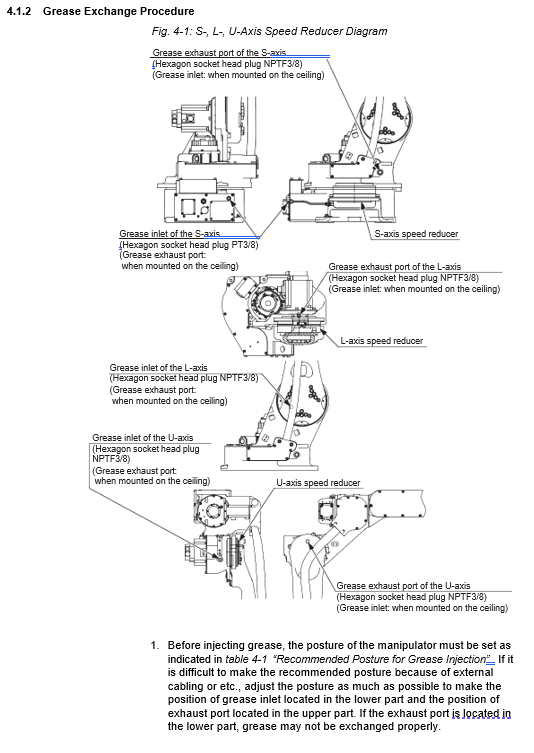 4.1.2 Grease Exchange Procedure

Fig. 4-1: S-, L-, U-Axis Speed Reducer Diagram

Grease exhaust port of the S-axis
(Hexagon socket head plug NPTF3/8)
(Grease inlet: when mounted on the ceiling)

Grease inlet of the S-axis
(Hexagon socket head plug PT3/8)
(Grease exhaust port: when mounted on the ceiling)

S-axis speed reducer

Grease exhaust port of the L-axis
(Hexagon socket head plug NPTF3/8)
(Grease inlet: when mounted on the ceiling)

L-axis speed reducer

Grease inlet of the L-axis
(Hexagon socket head plug NPTF3/8)
(Grease exhaust port: when mounted on the ceiling)

Grease inlet of the U-axis
(Hexagon socket head plug NPTF3/8)
(Grease exhaust port: when mounted on the ceiling)

U-axis speed reducer

Grease exhaust port of the U-axis
(Hexagon socket head plug NPTF3/8)
(Grease inlet: when mounted on the ceiling)

1. Before injecting grease, the posture of the manipulator must be set as indicated in table 4-1 "Recommended Posture for Grease Injection". If it is difficult to make the recommended posture because of external cabling or etc., adjust the posture as much as possible to make the position of grease inlet located in the lower part and the position of exhaust port located in the upper part. If the exhaust port is located in the lower part, grease may not be exchanged properly.