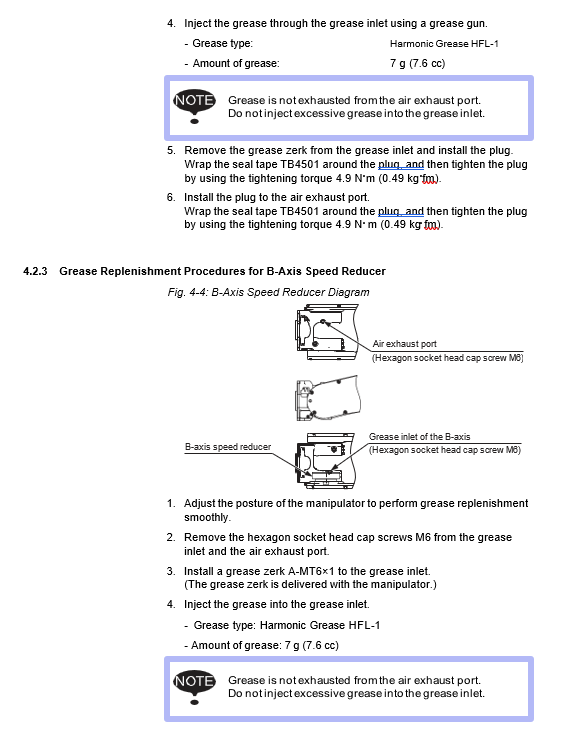 4. Inject the grease through the grease inlet using a grease gun.

- Grease type: Harmonic Grease HFL-1

- Amount of grease: 7 g (7.6 cc)

NOTE Grease is not exhausted from the air exhaust port. Do not inject excessive grease into the grease inlet.

5. Remove the grease zerk from the grease inlet and install the plug. Wrap the seal tape TB4501 around the plug, and then tighten the plug by using the tightening torque 4.9 N·m (0.49 kg·fm).

6. Install the plug to the air exhaust port. Wrap the seal tape TB4501 around the plug, and then tighten the plug by using the tightening torque 4.9 N· m (0.49 kg·fm).

4.2.3 Grease Replenishment Procedures for B-Axis Speed Reducer

Fig. 4-4: B-Axis Speed Reducer Diagram

Air exhaust port
(Hexagon socket head cap screw M6)

B-axis speed reducer

Grease inlet of the B-axis
(Hexagon socket head cap screw M6)

1. Adjust the posture of the manipulator to perform grease replenishment smoothly.

2. Remove the hexagon socket head cap screws M6 from the grease inlet and the air exhaust port.

3. Install a grease zerk A-MT6×1 to the grease inlet. (The grease zerk is delivered with the manipulator.)

4. Inject the grease into the grease inlet.

- Grease type: Harmonic Grease HFL-1

- Amount of grease: 7 g (7.6 cc)

NOTE Grease is not exhausted from the air exhaust port. Do not inject excessive grease into the grease inlet.