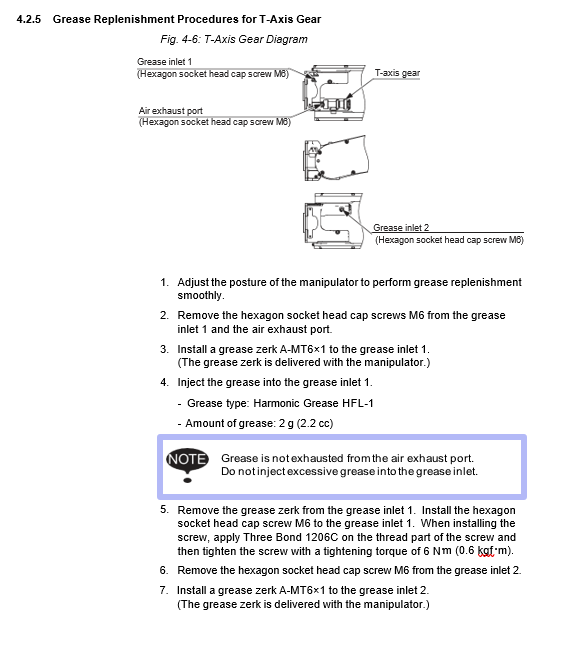 4.2.5 Grease Replenishment Procedures for T-Axis Gear

Fig. 4-6: T-Axis Gear Diagram

Grease inlet 1
(Hexagon socket head cap screw M6)

T-axis gear

Air exhaust port
(Hexagon socket head cap screw M6)

Grease inlet 2
(Hexagon socket head cap screw M6)

1. Adjust the posture of the manipulator to perform grease replenishment smoothly.

2. Remove the hexagon socket head cap screws M6 from the grease inlet 1 and the air exhaust port.

3. Install a grease zerk A-MT6×1 to the grease inlet 1. (The grease zerk is delivered with the manipulator.)

4. Inject the grease into the grease inlet 1.

- Grease type: Harmonic Grease HFL-1

- Amount of grease: 2 g (2.2 cc)

NOTE Grease is not exhausted from the air exhaust port. Do not inject excessive grease into the grease inlet.

5. Remove the grease zerk from the grease inlet 1. Install the hexagon socket head cap screw M6 to the grease inlet 1. When installing the screw, apply Three Bond 1206C on the thread part of the screw and then tighten the screw with a tightening torque of 6 N·m (0.6 kgf·m).

6. Remove the hexagon socket head cap screw M6 from the grease inlet 2.

7. Install a grease zerk A-MT6×1 to the grease inlet 2. (The grease zerk is delivered with the manipulator.)