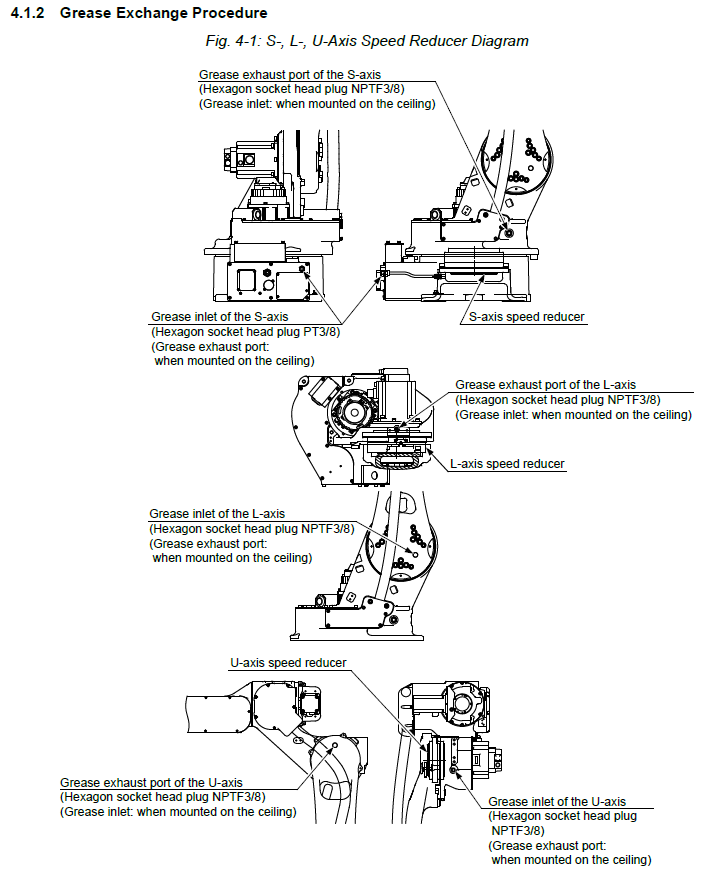 4.1.2 Grease Exchange Procedure

Fig. 4-1: S-, L-, U-Axis Speed Reducer Diagram

Grease exhaust port of the S-axis
(Hexagon socket head plug NPTF3/8)
(Grease inlet: when mounted on the ceiling)

Grease inlet of the S-axis
(Hexagon socket head plug PT3/8)
(Grease exhaust port:
when mounted on the ceiling)

S-axis speed reducer

Grease exhaust port of the L-axis
(Hexagon socket head plug NPTF3/8)
(Grease inlet: when mounted on the ceiling)

L-axis speed reducer

Grease inlet of the L-axis
(Hexagon socket head plug NPTF3/8)
(Grease exhaust port:
when mounted on the ceiling)

U-axis speed reducer

Grease exhaust port of the U-axis
(Hexagon socket head plug NPTF3/8)
(Grease inlet: when mounted on the ceiling)

Grease inlet of the U-axis
(Hexagon socket head plug
NPTF3/8)
(Grease exhaust port:
when mounted on the ceiling)