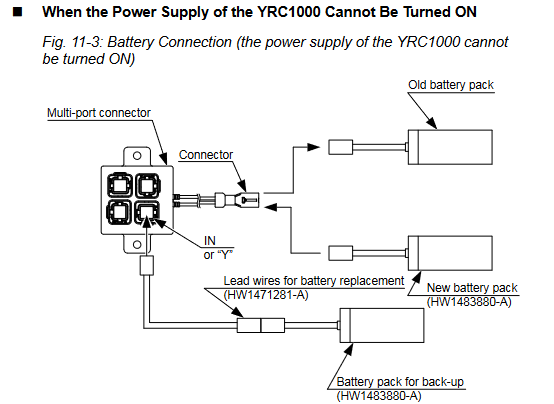 ■ When the Power Supply of the YRC1000 Cannot Be Turned ON

Fig. 11-3: Battery Connection (the power supply of the YRC1000 cannot be turned ON)

Old battery pack

Multi-port connector

Connector

IN
or "Y"

Lead wires for battery replacement
(HW1471281-A)

New battery pack
(HW1483880-A)

Battery pack for back-up
(HW1483880-A)