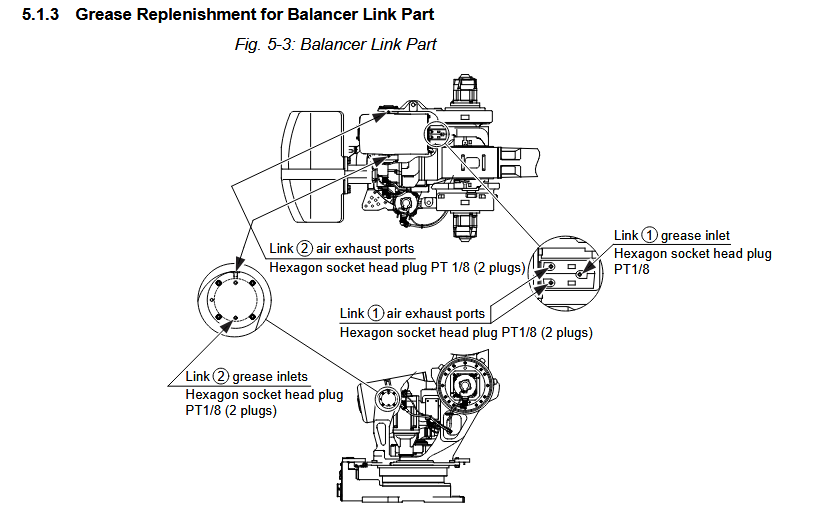 5.1.3 Grease Replenishment for Balancer Link Part

Fig. 5-3: Balancer Link Part

Link ② air exhaust ports
Hexagon socket head plug PT 1/8 (2 plugs)

Link ① grease inlet
Hexagon socket head plug PT1/8

Link ① air exhaust ports
Hexagon socket head plug PT1/8 (2 plugs)

Link ② grease inlets
Hexagon socket head plug PT1/8 (2 plugs)