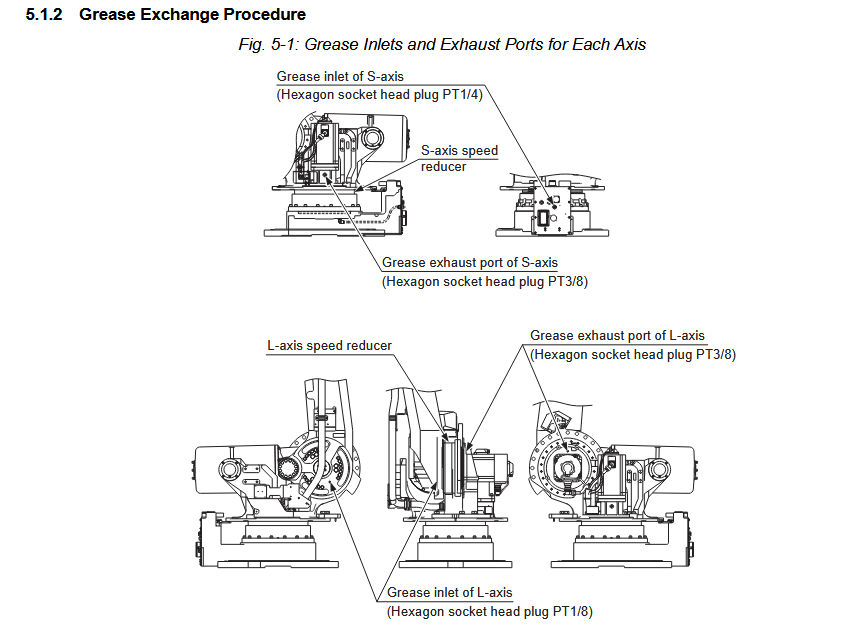 5.1.2 Grease Exchange Procedure

Fig. 5-1: Grease Inlets and Exhaust Ports for Each Axis

Grease inlet of S-axis
(Hexagon socket head plug PT1/4)

S-axis speed reducer

Grease exhaust port of S-axis
(Hexagon socket head plug PT3/8)

L-axis speed reducer

Grease exhaust port of L-axis
(Hexagon socket head plug PT3/8)

Grease inlet of L-axis
(Hexagon socket head plug PT1/8)