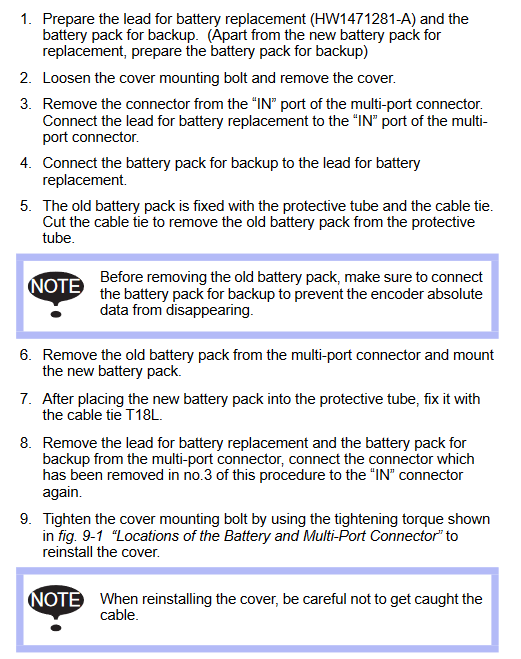 1. Prepare the lead for battery replacement (HW1471281-A) and the battery pack for backup. (Apart from the new battery pack for replacement, prepare the battery pack for backup)

2. Loosen the cover mounting bolt and remove the cover.

3. Remove the connector from the “IN” port of the multi-port connector. Connect the lead for battery replacement to the “IN” port of the multi-port connector.

4. Connect the battery pack for backup to the lead for battery replacement.

5. The old battery pack is fixed with the protective tube and the cable tie. Cut the cable tie to remove the old battery pack from the protective tube.

NOTE

Before removing the old battery pack, make sure to connect the battery pack for backup to prevent the encoder absolute data from disappearing.

6. Remove the old battery pack from the multi-port connector and mount the new battery pack.

7. After placing the new battery pack into the protective tube, fix it with the cable tie T18L.

8. Remove the lead for battery replacement and the battery pack for backup from the multi-port connector, connect the connector which has been removed in no.3 of this procedure to the “IN” connector again.

9. Tighten the cover mounting bolt by using the tightening torque shown in fig. 9-1 “Locations of the Battery and Multi-Port Connector” to reinstall the cover.

NOTE

When reinstalling the cover, be careful not to get caught the cable.