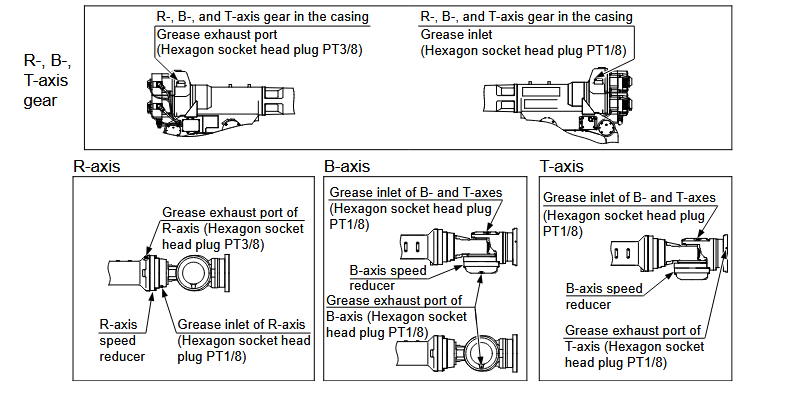 R-, B-, T-axis gear

R-, B-, and T-axis gear in the casing
Grease exhaust port
(Hexagon socket head plug PT3/8)

R-, B-, and T-axis gear in the casing
Grease inlet
(Hexagon socket head plug PT1/8)

R-axis

Grease exhaust port of R-axis (Hexagon socket head plug PT3/8)

R-axis speed reducer

Grease inlet of R-axis (Hexagon socket head plug PT1/8)

B-axis

Grease inlet of B- and T-axes (Hexagon socket head plug PT1/8)

B-axis speed reducer

Grease exhaust port of B-axis (Hexagon socket head plug PT1/8)

T-axis

Grease inlet of B- and T-axes (Hexagon socket head plug PT1/8)

B-axis speed reducer

Grease exhaust port of T-axis (Hexagon socket head plug PT1/8)