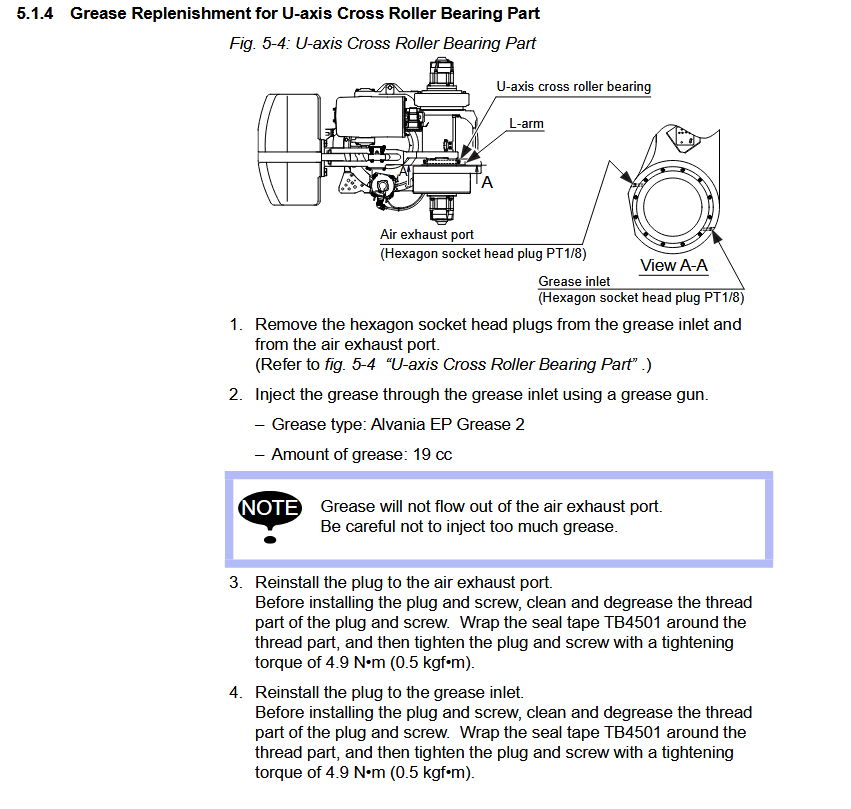 5.1.4 Grease Replenishment for U-axis Cross Roller Bearing Part

Fig. 5-4: U-axis Cross Roller Bearing Part

U-axis cross roller bearing
L-arm
A
A
Air exhaust port
(Hexagon socket head plug PT1/8)
View A-A
Grease inlet
(Hexagon socket head plug PT1/8)

1. Remove the hexagon socket head plugs from the grease inlet and from the air exhaust port.
(Refer to fig. 5-4 "U-axis Cross Roller Bearing Part" .)

2. Inject the grease through the grease inlet using a grease gun.

– Grease type: Alvania EP Grease 2

– Amount of grease: 19 cc

NOTE Grease will not flow out of the air exhaust port.
Be careful not to inject too much grease.

3. Reinstall the plug to the air exhaust port.
Before installing the plug and screw, clean and degrease the thread part of the plug and screw. Wrap the seal tape TB4501 around the thread part, and then tighten the plug and screw with a tightening torque of 4.9 N•m (0.5 kgf•m).

4. Reinstall the plug to the grease inlet.
Before installing the plug and screw, clean and degrease the thread part of the plug and screw. Wrap the seal tape TB4501 around the thread part, and then tighten the plug and screw with a tightening torque of 4.9 N•m (0.5 kgf•m).