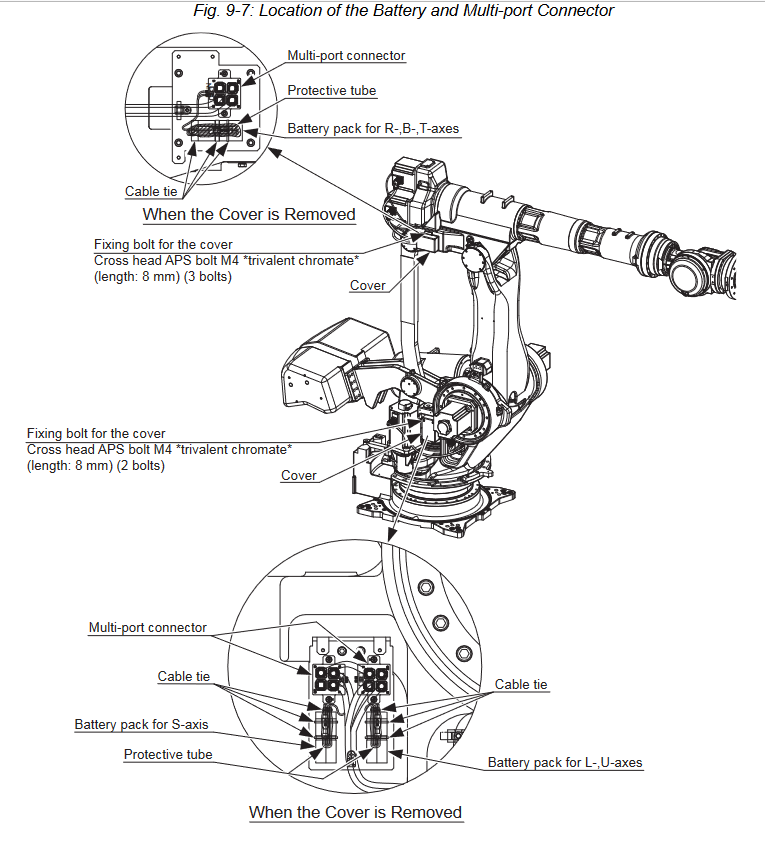 Fig. 9-7: Location of the Battery and Multi-port Connector

Multi-port connector

Protective tube

Battery pack for R-,B-,T-axes

Cable tie

When the Cover is Removed

Fixing bolt for the cover
Cross head APS bolt M4 *trivalent chromate*
(length: 8 mm) (3 bolts)

Cover

Fixing bolt for the cover
Cross head APS bolt M4 *trivalent chromate*
(length: 8 mm) (2 bolts)

Cover

Multi-port connector

Cable tie

Cable tie

Battery pack for S-axis

Protective tube

Battery pack for L-,U-axes

When the Cover is Removed