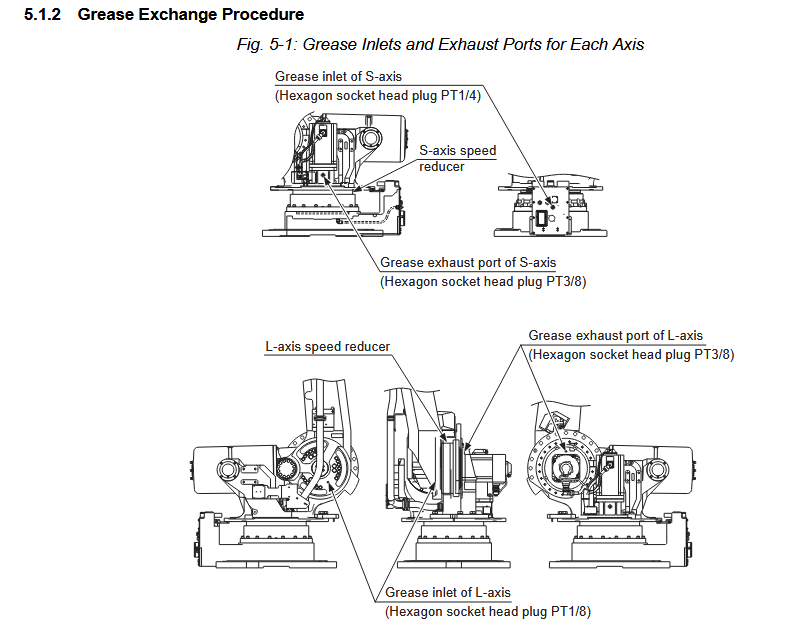 5.1.2 Grease Exchange Procedure

Fig. 5-1: Grease Inlets and Exhaust Ports for Each Axis

Grease inlet of S-axis
(Hexagon socket head plug PT1/4)

S-axis speed reducer

Grease exhaust port of S-axis
(Hexagon socket head plug PT3/8)

L-axis speed reducer

Grease exhaust port of L-axis
(Hexagon socket head plug PT3/8)

Grease inlet of L-axis
(Hexagon socket head plug PT1/8)