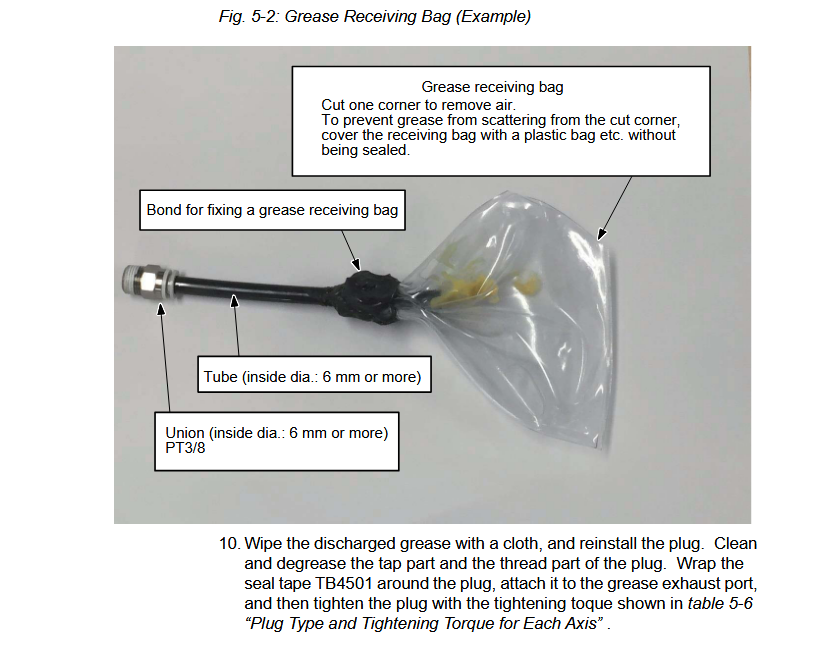 Fig. 5-2: Grease Receiving Bag (Example)

Grease receiving bag
Cut one corner to remove air.
To prevent grease from scattering from the cut corner, cover the receiving bag with a plastic bag etc. without being sealed.

Bond for fixing a grease receiving bag

Tube (inside dia.: 6 mm or more)

Union (inside dia.: 6 mm or more)
PT3/8

10. Wipe the discharged grease with a cloth, and reinstall the plug. Clean and degrease the tap part and the thread part of the plug. Wrap the seal tape TB4501 around the plug, attach it to the grease exhaust port, and then tighten the plug with the tightening toque shown in table 5-6 “Plug Type and Tightening Torque for Each Axis” .