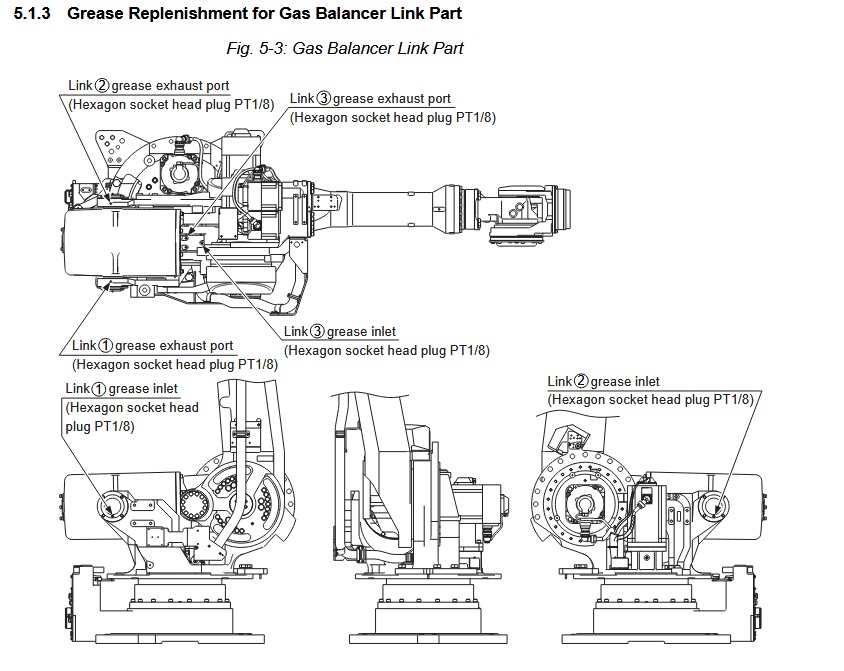 5.1.3 Grease Replenishment for Gas Balancer Link Part

Fig. 5-3: Gas Balancer Link Part

Link②grease exhaust port
(Hexagon socket head plug PT1/8)

Link③grease exhaust port
(Hexagon socket head plug PT1/8)

Link①grease exhaust port
(Hexagon socket head plug PT1/8)

Link③grease inlet
(Hexagon socket head plug PT1/8)

Link①grease inlet
(Hexagon socket head plug PT1/8)

Link②grease inlet
(Hexagon socket head plug PT1/8)