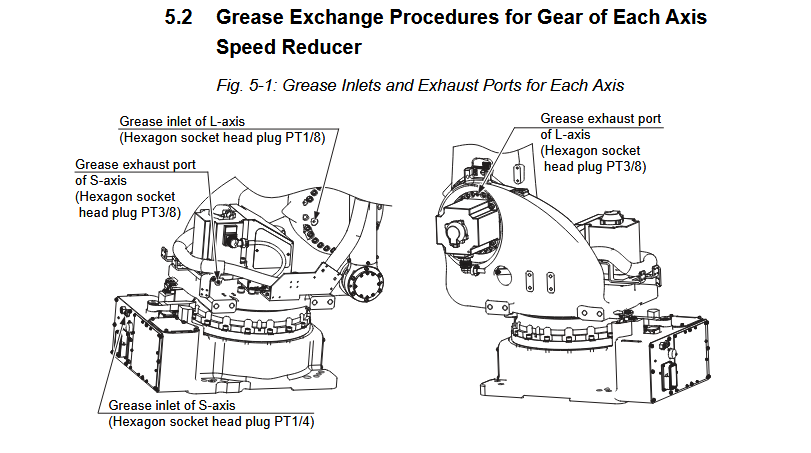 5.2 Grease Exchange Procedures for Gear of Each Axis Speed Reducer

Fig. 5-1: Grease Inlets and Exhaust Ports for Each Axis

Grease inlet of L-axis
(Hexagon socket head plug PT1/8)

Grease exhaust port of S-axis
(Hexagon socket head plug PT3/8)

Grease inlet of S-axis
(Hexagon socket head plug PT1/4)

Grease exhaust port of L-axis
(Hexagon socket head plug PT3/8)