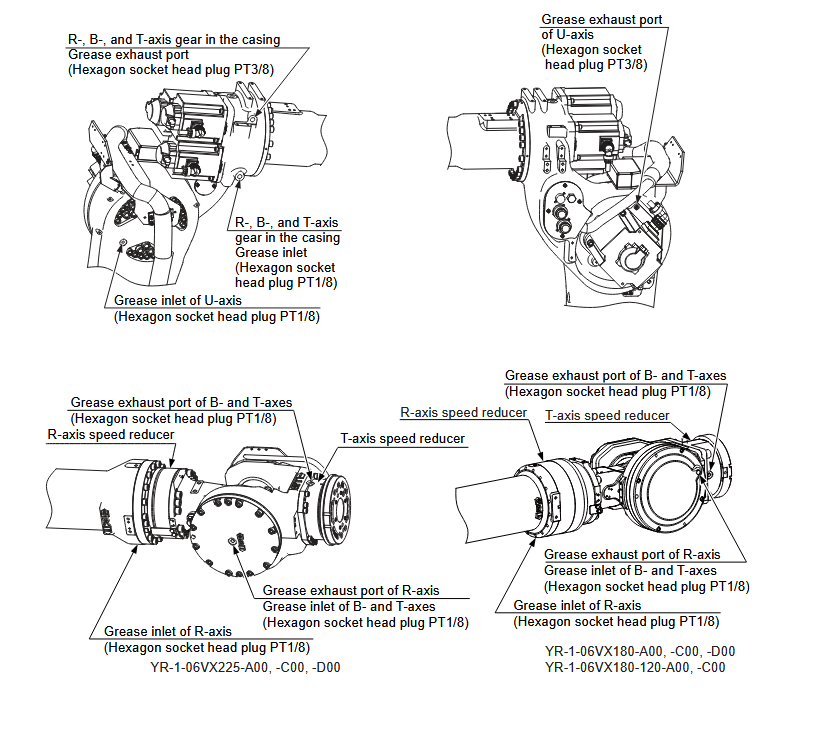 R-, B-, and T-axis gear in the casing
Grease exhaust port
(Hexagon socket head plug PT3/8)

R-, B-, and T-axis gear in the casing
Grease inlet
(Hexagon socket head plug PT1/8)

Grease inlet of U-axis
(Hexagon socket head plug PT1/8)

Grease exhaust port of U-axis
(Hexagon socket head plug PT3/8)

Grease exhaust port of B- and T-axes
(Hexagon socket head plug PT1/8)

R-axis speed reducer

T-axis speed reducer

Grease exhaust port of R-axis
Grease inlet of B- and T-axes
(Hexagon socket head plug PT1/8)

Grease inlet of R-axis
(Hexagon socket head plug PT1/8)

YR-1-06VX225-A00, -C00, -D00

Grease exhaust port of B- and T-axes
(Hexagon socket head plug PT1/8)

R-axis speed reducer

T-axis speed reducer

Grease exhaust port of R-axis
Grease inlet of B- and T-axes
(Hexagon socket head plug PT1/8)

Grease inlet of R-axis
(Hexagon socket head plug PT1/8)

YR-1-06VX180-A00, -C00, -D00
YR-1-06VX180-120-A00, -C00