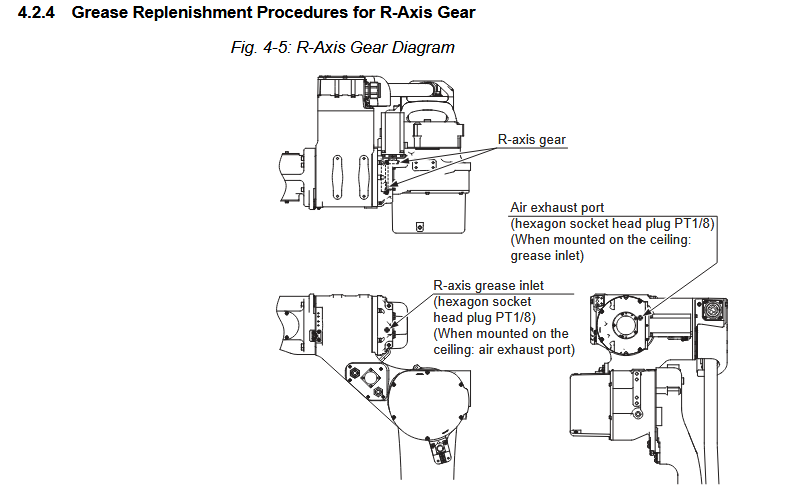 4.2.4 Grease Replenishment Procedures for R-Axis Gear

Fig. 4-5: R-Axis Gear Diagram

R-axis gear

Air exhaust port
(hexagon socket head plug PT1/8)
(When mounted on the ceiling: grease inlet)

R-axis grease inlet
(hexagon socket head plug PT1/8)
(When mounted on the ceiling: air exhaust port)