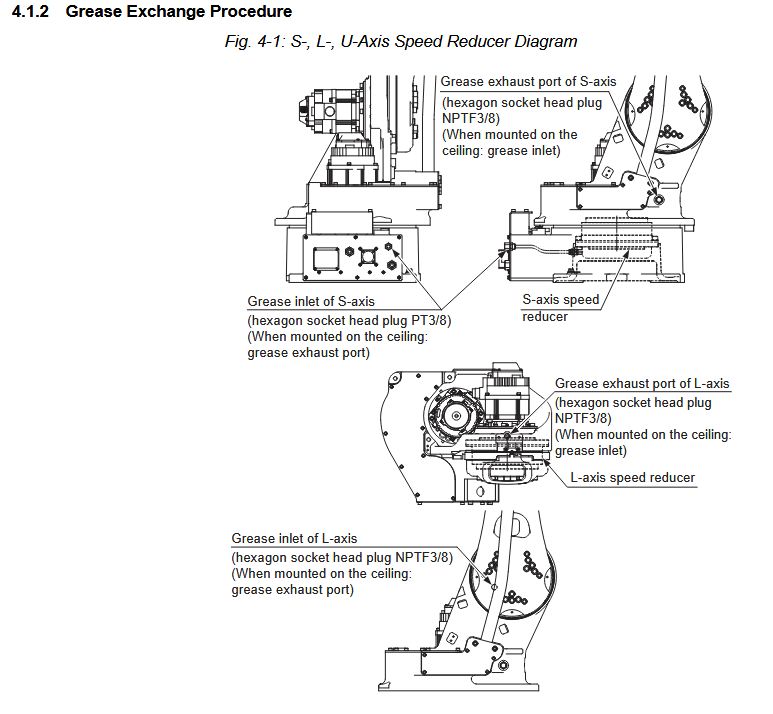 4.1.2 Grease Exchange Procedure

Fig. 4-1: S-, L-, U-Axis Speed Reducer Diagram

Grease exhaust port of S-axis
(hexagon socket head plug NPTF3/8)
(When mounted on the ceiling: grease inlet)

Grease inlet of S-axis
(hexagon socket head plug PT3/8)
(When mounted on the ceiling: grease exhaust port)

S-axis speed reducer

Grease exhaust port of L-axis
(hexagon socket head plug NPTF3/8)
(When mounted on the ceiling: grease inlet)

L-axis speed reducer

Grease inlet of L-axis
(hexagon socket head plug NPTF3/8)
(When mounted on the ceiling: grease exhaust port)