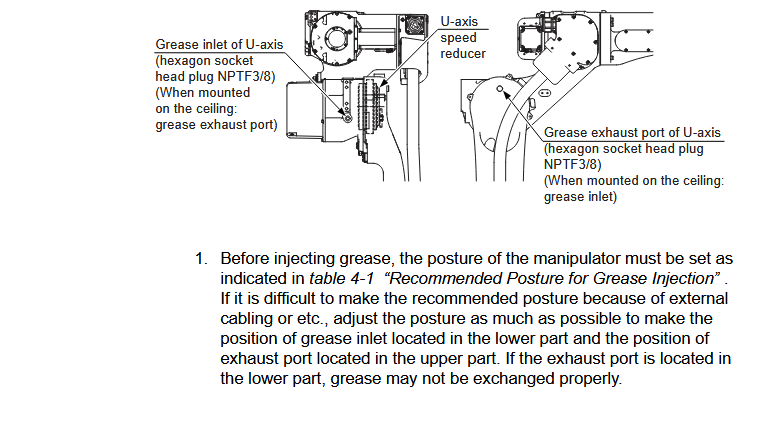 Grease inlet of U-axis
(hexagon socket head plug NPTF3/8)
(When mounted on the ceiling: grease exhaust port)

U-axis speed reducer

Grease exhaust port of U-axis
(hexagon socket head plug NPTF3/8)
(When mounted on the ceiling: grease inlet)

1. Before injecting grease, the posture of the manipulator must be set as indicated in table 4-1 “Recommended Posture for Grease Injection” . If it is difficult to make the recommended posture because of external cabling or etc., adjust the posture as much as possible to make the position of grease inlet located in the lower part and the position of exhaust port located in the upper part. If the exhaust port is located in the lower part, grease may not be exchanged properly.