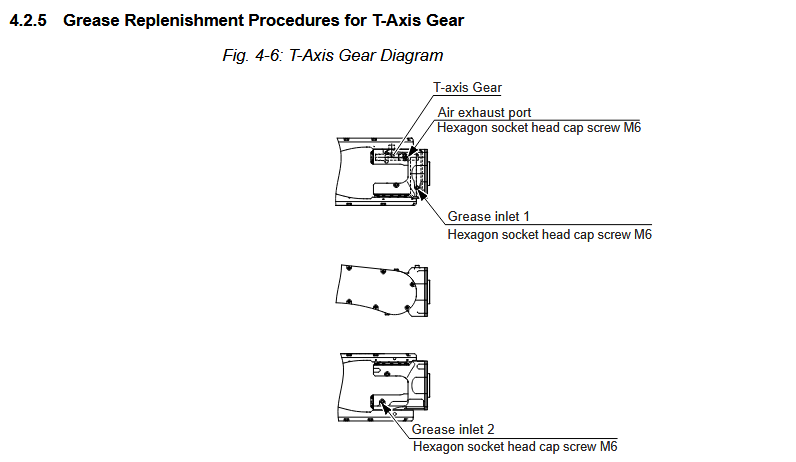 4.2.5 Grease Replenishment Procedures for T-Axis Gear

Fig. 4-6: T-Axis Gear Diagram

T-axis Gear

Air exhaust port
Hexagon socket head cap screw M6

Grease inlet 1
Hexagon socket head cap screw M6

Grease inlet 2
Hexagon socket head cap screw M6