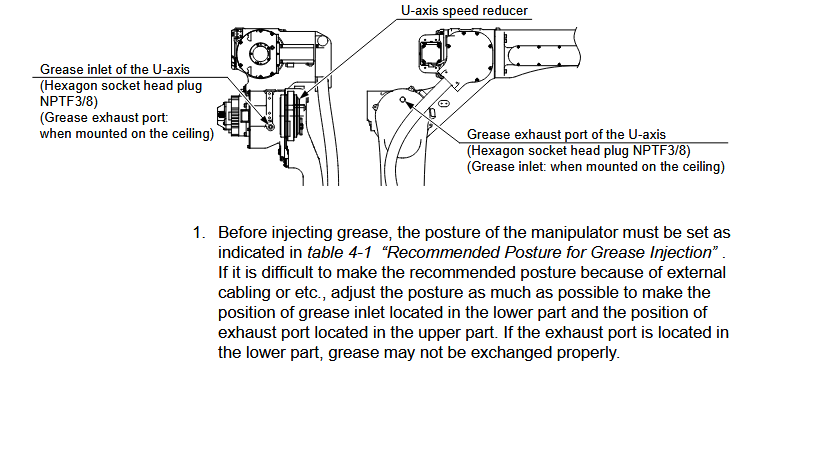 U-axis speed reducer

Grease inlet of the U-axis
(Hexagon socket head plug NPTF3/8)
(Grease exhaust port: when mounted on the ceiling)

Grease exhaust port of the U-axis
(Hexagon socket head plug NPTF3/8)
(Grease inlet: when mounted on the ceiling)

1. Before injecting grease, the posture of the manipulator must be set as indicated in table 4-1 “Recommended Posture for Grease Injection” . If it is difficult to make the recommended posture because of external cabling or etc., adjust the posture as much as possible to make the position of grease inlet located in the lower part and the position of exhaust port located in the upper part. If the exhaust port is located in the lower part, grease may not be exchanged properly.