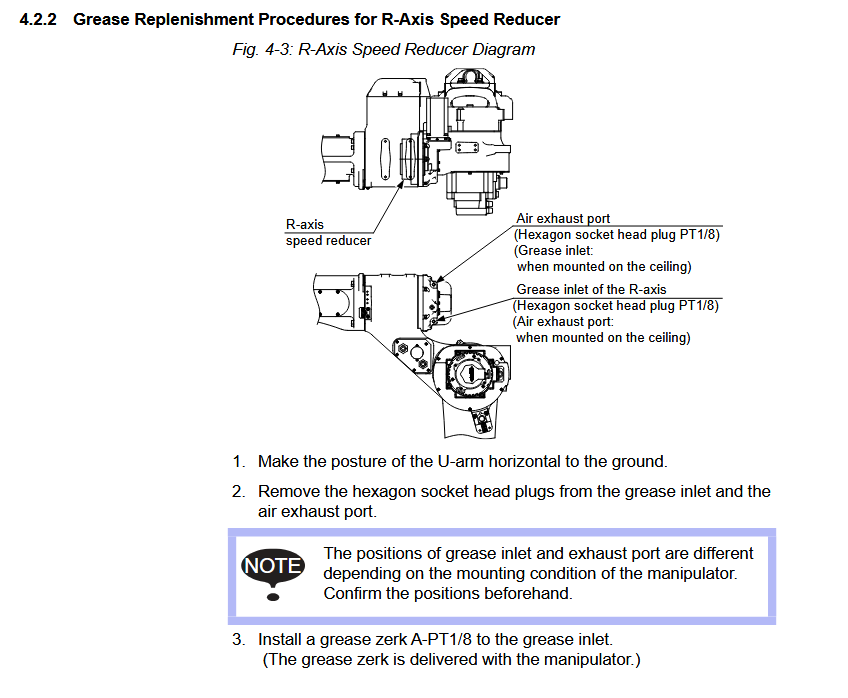 4.2.2 Grease Replenishment Procedures for R-Axis Speed Reducer

Fig. 4-3: R-Axis Speed Reducer Diagram

R-axis speed reducer

Air exhaust port
(Hexagon socket head plug PT1/8)
(Grease inlet:
when mounted on the ceiling)

Grease inlet of the R-axis
(Hexagon socket head plug PT1/8)
(Air exhaust port:
when mounted on the ceiling)

1. Make the posture of the U-arm horizontal to the ground.

2. Remove the hexagon socket head plugs from the grease inlet and the air exhaust port.

NOTE

The positions of grease inlet and exhaust port are different depending on the mounting condition of the manipulator. Confirm the positions beforehand.

3. Install a grease zerk A-PT1/8 to the grease inlet.
(The grease zerk is delivered with the manipulator.)