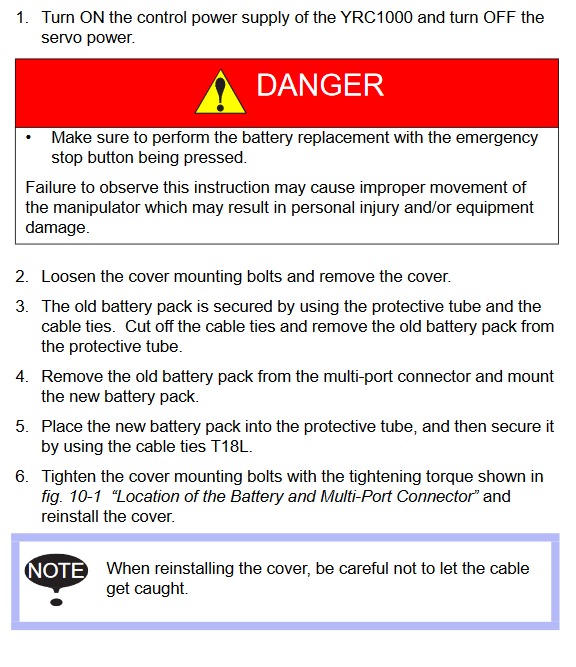 1. Turn ON the control power supply of the YRC1000 and turn OFF the servo power.

DANGER

• Make sure to perform the battery replacement with the emergency stop button being pressed.

Failure to observe this instruction may cause improper movement of the manipulator which may result in personal injury and/or equipment damage.

2. Loosen the cover mounting bolts and remove the cover.

3. The old battery pack is secured by using the protective tube and the cable ties. Cut off the cable ties and remove the old battery pack from the protective tube.

4. Remove the old battery pack from the multi-port connector and mount the new battery pack.

5. Place the new battery pack into the protective tube, and then secure it by using the cable ties T18L.

6. Tighten the cover mounting bolts with the tightening torque shown in fig. 10-1 "Location of the Battery and Multi-Port Connector" and reinstall the cover.

NOTE

When reinstalling the cover, be careful not to let the cable get caught.