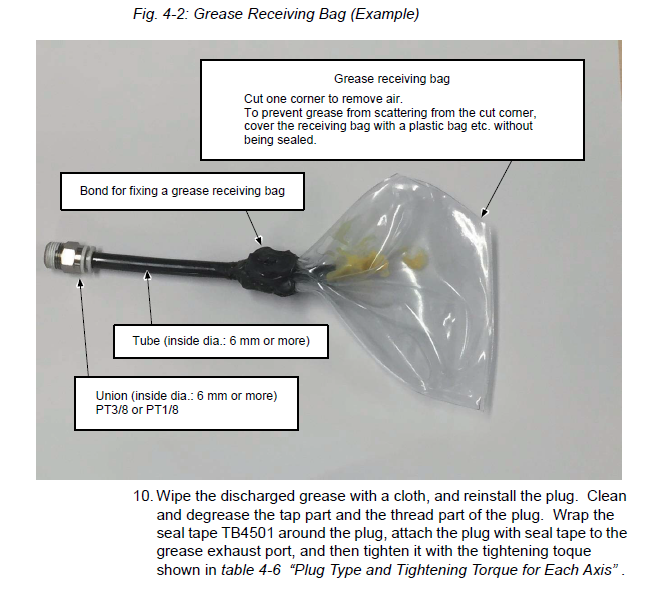 Fig. 4-2: Grease Receiving Bag (Example)

Grease receiving bag

Cut one corner to remove air.
To prevent grease from scattering from the cut corner, cover the receiving bag with a plastic bag etc. without being sealed.

Bond for fixing a grease receiving bag

Tube (inside dia.: 6 mm or more)

Union (inside dia.: 6 mm or more)
PT3/8 or PT1/8

10. Wipe the discharged grease with a cloth, and reinstall the plug. Clean and degrease the tap part and the thread part of the plug. Wrap the seal tape TB4501 around the plug, attach the plug with seal tape to the grease exhaust port, and then tighten it with the tightening toque shown in table 4-6 "Plug Type and Tightening Torque for Each Axis" .