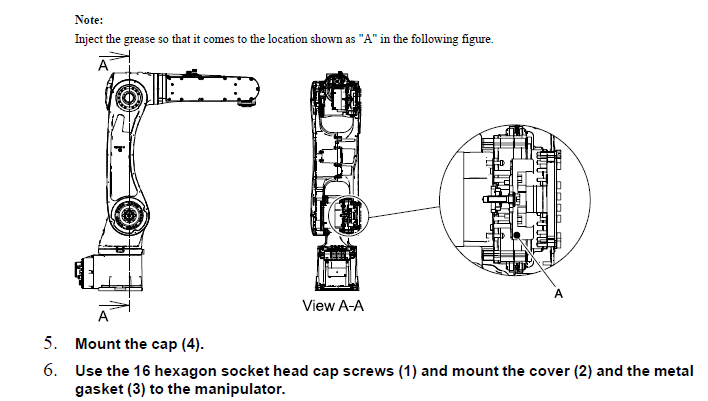 Note:
Inject the grease so that it comes to the location shown as "A" in the following figure.

A

A

View A-A

A

5. Mount the cap (4).

6. Use the 16 hexagon socket head cap screws (1) and mount the cover (2) and the metal gasket (3) to the manipulator.