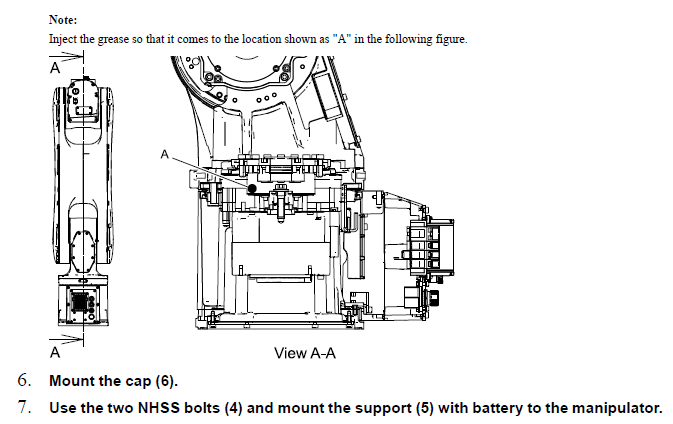 Note:
Inject the grease so that it comes to the location shown as "A" in the following figure.

A

A

A

View A-A

6. Mount the cap (6).

7. Use the two NHSS bolts (4) and mount the support (5) with battery to the manipulator.