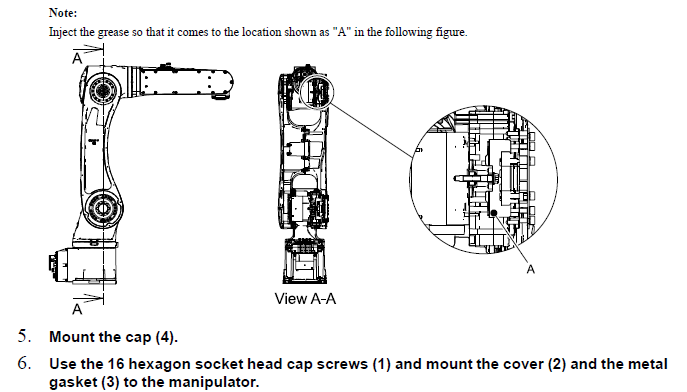 Note:
Inject the grease so that it comes to the location shown as "A" in the following figure.

A

A

View A-A

A

5. Mount the cap (4).

6. Use the 16 hexagon socket head cap screws (1) and mount the cover (2) and the metal gasket (3) to the manipulator.