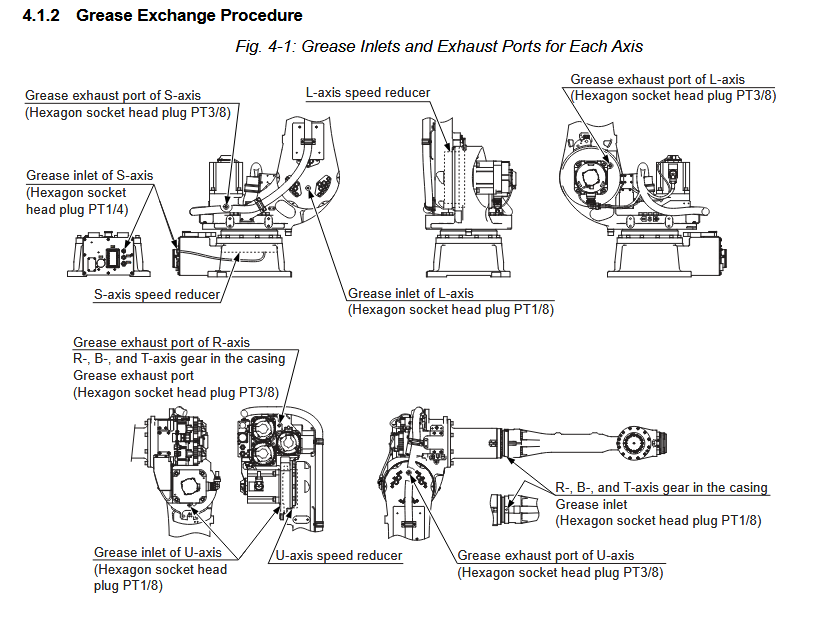 4.1.2 Grease Exchange Procedure

Fig. 4-1: Grease Inlets and Exhaust Ports for Each Axis

Grease exhaust port of S-axis
(Hexagon socket head plug PT3/8)

L-axis speed reducer

Grease exhaust port of L-axis
(Hexagon socket head plug PT3/8)

Grease inlet of S-axis
(Hexagon socket head plug PT1/4)

S-axis speed reducer

Grease inlet of L-axis
(Hexagon socket head plug PT1/8)

Grease exhaust port of R-axis
R-, B-, and T-axis gear in the casing
Grease exhaust port
(Hexagon socket head plug PT3/8)

R-, B-, and T-axis gear in the casing
Grease inlet
(Hexagon socket head plug PT1/8)

Grease inlet of U-axis
(Hexagon socket head plug PT1/8)

U-axis speed reducer

Grease exhaust port of U-axis
(Hexagon socket head plug PT3/8)