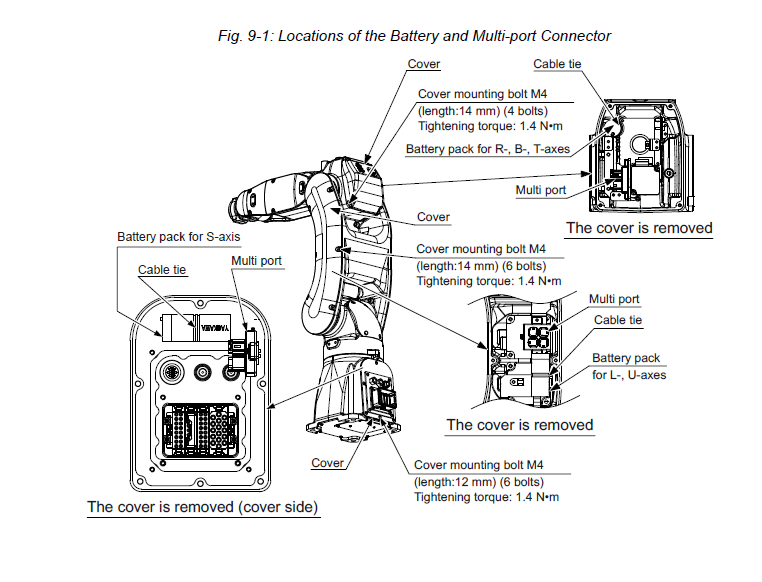 Fig. 9-1: Locations of the Battery and Multi-port Connector

Cover

Cable tie

Cover mounting bolt M4 (length:14 mm) (4 bolts) Tightening torque: 1.4 N•m

Battery pack for R-, B-, T-axes

Multi port

The cover is removed

Cover

Battery pack for S-axis

Cable tie

Multi port

YASKAWA

Cover mounting bolt M4 (length:14 mm) (6 bolts) Tightening torque: 1.4 N•m

Multi port

Cable tie

Battery pack for L-, U-axes

The cover is removed

Cover

Cover mounting bolt M4 (length:12 mm) (6 bolts) Tightening torque: 1.4 N•m

The cover is removed (cover side)