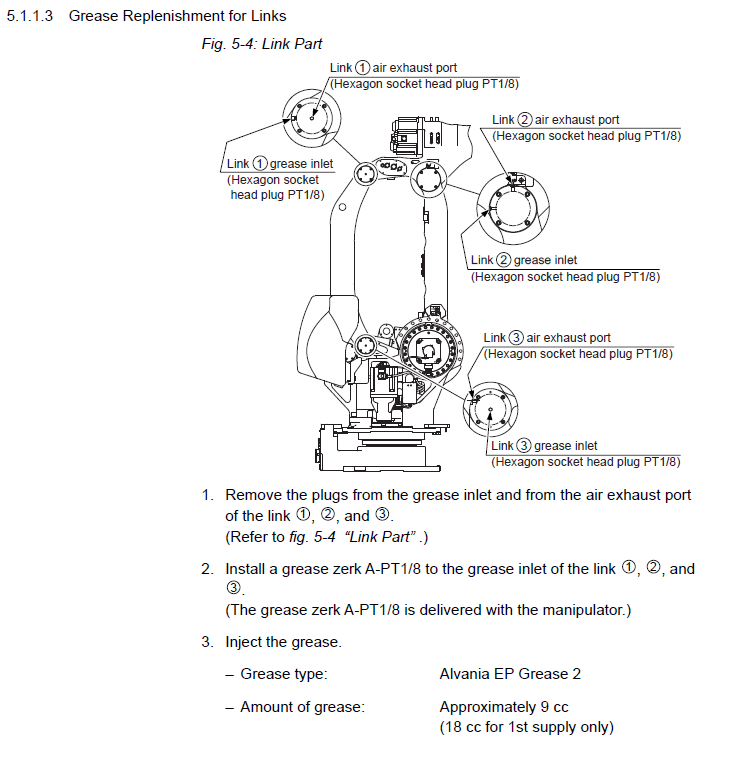 5.1.1.3 Grease Replenishment for Links

Fig. 5-4: Link Part

Link ① air exhaust port
(Hexagon socket head plug PT1/8)

Link ② air exhaust port
(Hexagon socket head plug PT1/8)

Link ① grease inlet
(Hexagon socket head plug PT1/8)

Link ② grease inlet
(Hexagon socket head plug PT1/8)

Link ③ air exhaust port
(Hexagon socket head plug PT1/8)

Link ③ grease inlet
(Hexagon socket head plug PT1/8)

1. Remove the plugs from the grease inlet and from the air exhaust port of the link ①, ②, and ③.
(Refer to fig. 5-4 "Link Part" .)

2. Install a grease zerk A-PT1/8 to the grease inlet of the link ①, ②, and ③.
(The grease zerk A-PT1/8 is delivered with the manipulator.)

3. Inject the grease.

– Grease type: Alvania EP Grease 2

– Amount of grease: Approximately 9 cc
(18 cc for 1st supply only)