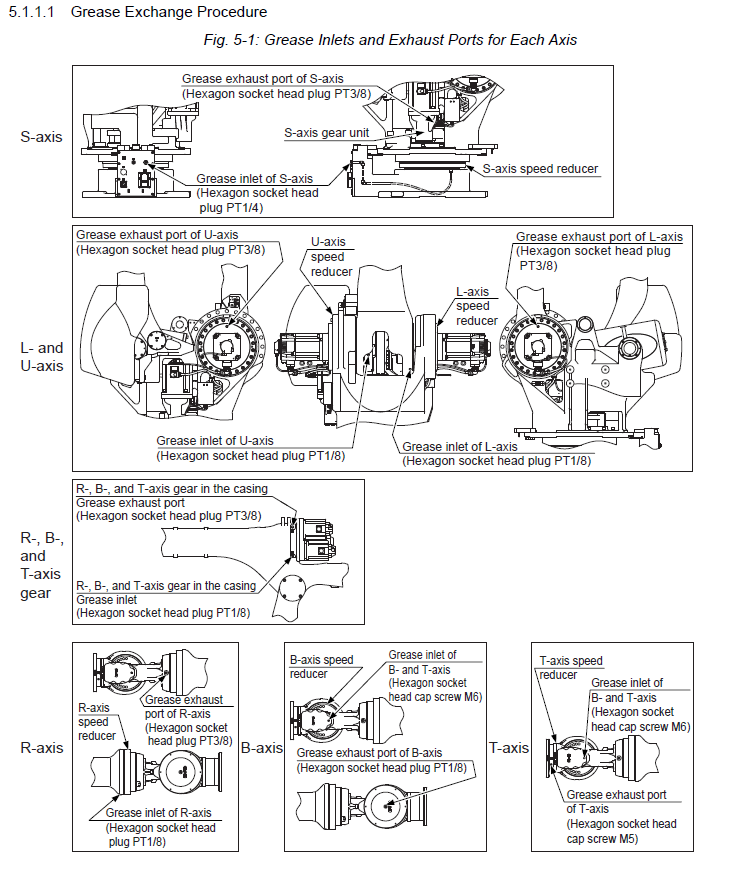 5.1.1.1 Grease Exchange Procedure

Fig. 5-1: Grease Inlets and Exhaust Ports for Each Axis

S-axis

Grease exhaust port of S-axis (Hexagon socket head plug PT3/8)

S-axis gear unit

S-axis speed reducer

Grease inlet of S-axis (Hexagon socket head plug PT1/4)

L- and U-axis

Grease exhaust port of U-axis (Hexagon socket head plug PT3/8)

U-axis speed reducer

L-axis speed reducer

Grease exhaust port of L-axis (Hexagon socket head plug PT3/8)

Grease inlet of U-axis (Hexagon socket head plug PT1/8)

Grease inlet of L-axis (Hexagon socket head plug PT1/8)

R-, B-, and T-axis gear

R-, B-, and T-axis gear in the casing Grease exhaust port (Hexagon socket head plug PT3/8)

R-, B-, and T-axis gear in the casing Grease inlet (Hexagon socket head plug PT1/8)

R-axis

R-axis speed reducer

Grease exhaust port of R-axis (Hexagon socket head plug PT3/8)

Grease inlet of R-axis (Hexagon socket head plug PT1/8)

B-axis

B-axis speed reducer

Grease inlet of B- and T-axis (Hexagon socket head cap screw M6)

Grease exhaust port of B-axis (Hexagon socket head plug PT1/8)

T-axis

T-axis speed reducer

Grease inlet of B- and T-axis (Hexagon socket head cap screw M6)

Grease exhaust port of T-axis (Hexagon socket head cap screw M5)