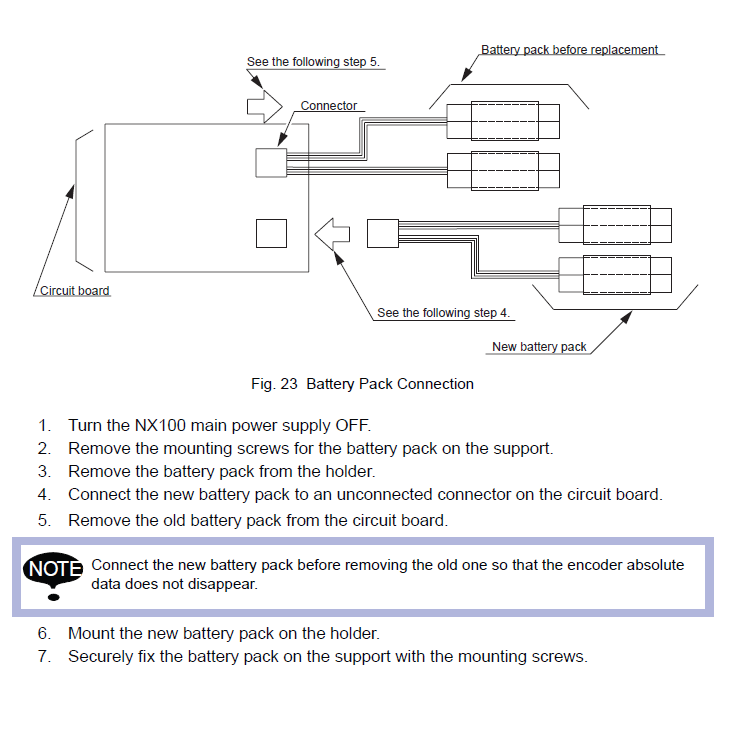 See the following step 5.

Battery pack before replacement

Connector

Circuit board

See the following step 4.

New battery pack

Fig. 23 Battery Pack Connection

1. Turn the NX100 main power supply OFF.
2. Remove the mounting screws for the battery pack on the support.
3. Remove the battery pack from the holder.
4. Connect the new battery pack to an unconnected connector on the circuit board.
5. Remove the old battery pack from the circuit board.

NOTE Connect the new battery pack before removing the old one so that the encoder absolute data does not disappear.

6. Mount the new battery pack on the holder.
7. Securely fix the battery pack on the support with the mounting screws.