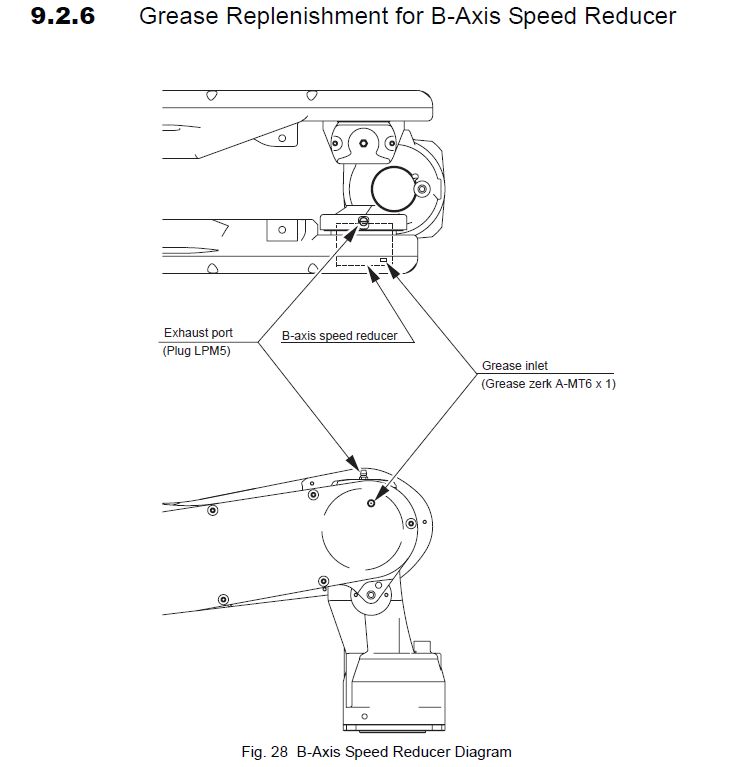 9.2.6 Grease Replenishment for B-Axis Speed Reducer

Exhaust port
(Plug LPM5)

B-axis speed reducer

Grease inlet
(Grease zerk A-MT6 x 1)

Fig. 28 B-Axis Speed Reducer Diagram