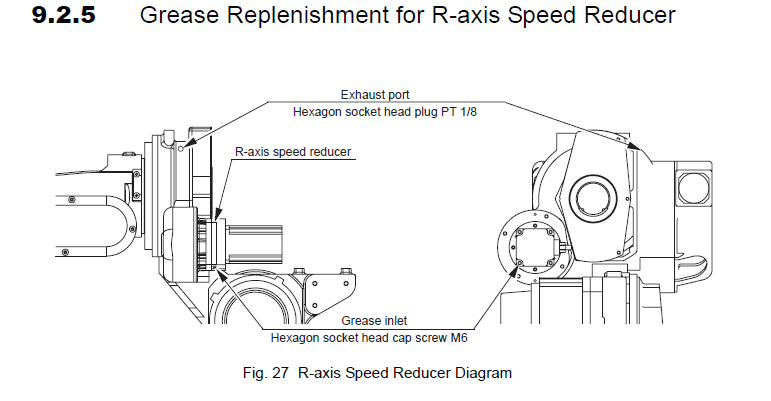 9.2.5 Grease Replenishment for R-axis Speed Reducer

Exhaust port
Hexagon socket head plug PT 1/8

R-axis speed reducer

Grease inlet
Hexagon socket head cap screw M6

Fig. 27 R-axis Speed Reducer Diagram