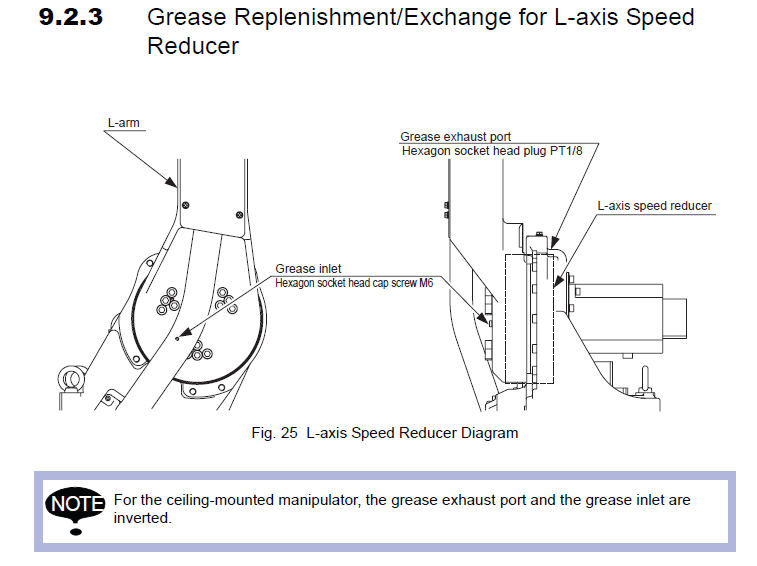 9.2.3 Grease Replenishment/Exchange for L-axis Speed Reducer

L-arm

Grease inlet
Hexagon socket head cap screw M6

Grease exhaust port
Hexagon socket head plug PT1/8

L-axis speed reducer

Fig. 25 L-axis Speed Reducer Diagram

NOTE

For the ceiling-mounted manipulator, the grease exhaust port and the grease inlet are inverted.