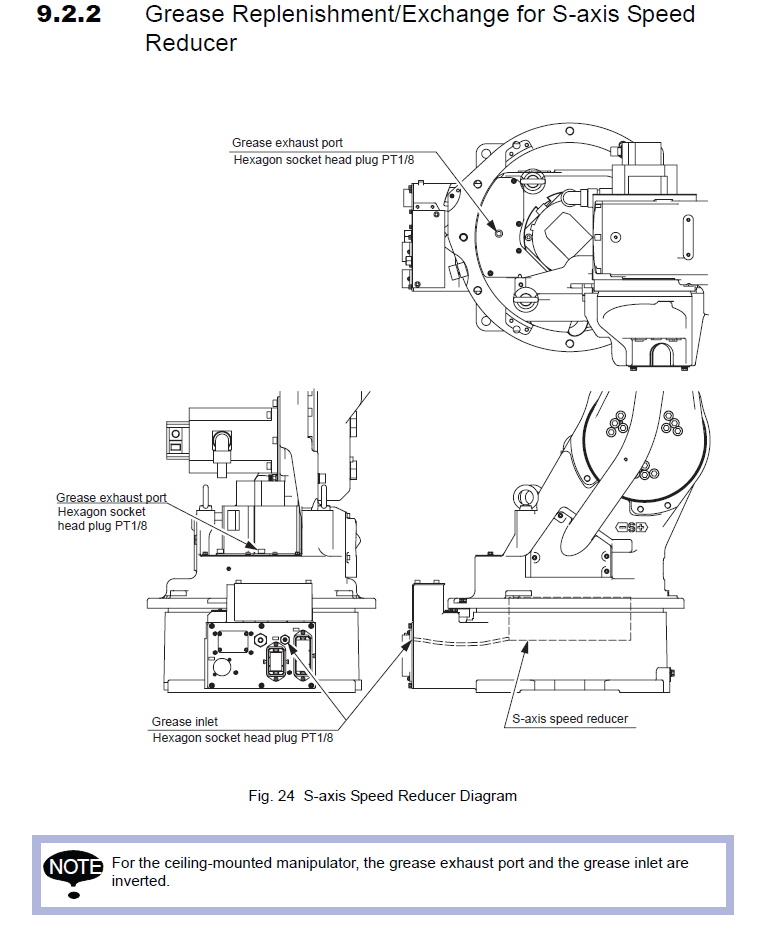 9.2.2 Grease Replenishment/Exchange for S-axis Speed Reducer

Grease exhaust port
Hexagon socket head plug PT1/8

Grease exhaust port
Hexagon socket head plug PT1/8

Grease inlet
Hexagon socket head plug PT1/8

S-axis speed reducer

Fig. 24 S-axis Speed Reducer Diagram

NOTE For the ceiling-mounted manipulator, the grease exhaust port and the grease inlet are inverted.