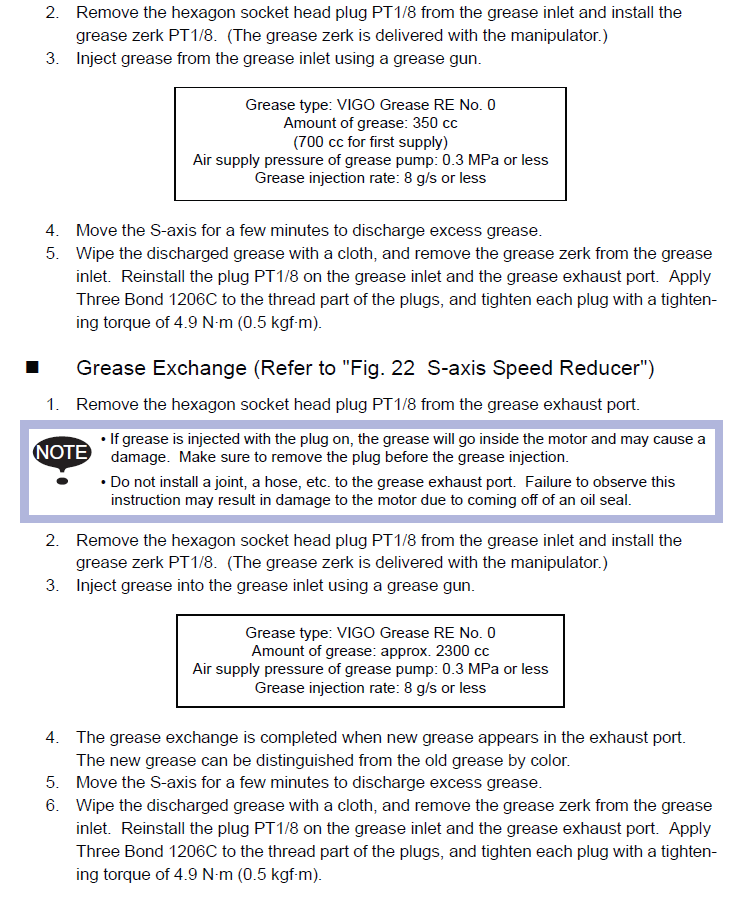 2. Remove the hexagon socket head plug PT1/8 from the grease inlet and install the grease zerk PT1/8. (The grease zerk is delivered with the manipulator.)
3. Inject grease from the grease inlet using a grease gun.

Grease type: VIGO Grease RE No. 0
Amount of grease: 350 cc
(700 cc for first supply)
Air supply pressure of grease pump: 0.3 MPa or less
Grease injection rate: 8 g/s or less

4. Move the S-axis for a few minutes to discharge excess grease.
5. Wipe the discharged grease with a cloth, and remove the grease zerk from the grease inlet. Reinstall the plug PT1/8 on the grease inlet and the grease exhaust port. Apply Three Bond 1206C to the thread part of the plugs, and tighten each plug with a tightening torque of 4.9 N·m (0.5 kgf·m).

■ Grease Exchange (Refer to "Fig. 22 S-axis Speed Reducer")

1. Remove the hexagon socket head plug PT1/8 from the grease exhaust port.

NOTE
• If grease is injected with the plug on, the grease will go inside the motor and may cause a damage. Make sure to remove the plug before the grease injection.
• Do not install a joint, a hose, etc. to the grease exhaust port. Failure to observe this instruction may result in damage to the motor due to coming off of an oil seal.

2. Remove the hexagon socket head plug PT1/8 from the grease inlet and install the grease zerk PT1/8. (The grease zerk is delivered with the manipulator.)
3. Inject grease into the grease inlet using a grease gun.

Grease type: VIGO Grease RE No. 0
Amount of grease: approx. 2300 cc
Air supply pressure of grease pump: 0.3 MPa or less
Grease injection rate: 8 g/s or less

4. The grease exchange is completed when new grease appears in the exhaust port. The new grease can be distinguished from the old grease by color.
5. Move the S-axis for a few minutes to discharge excess grease.
6. Wipe the discharged grease with a cloth, and remove the grease zerk from the grease inlet. Reinstall the plug PT1/8 on the grease inlet and the grease exhaust port. Apply Three Bond 1206C to the thread part of the plugs, and tighten each plug with a tightening torque of 4.9 N·m (0.5 kgf·m).