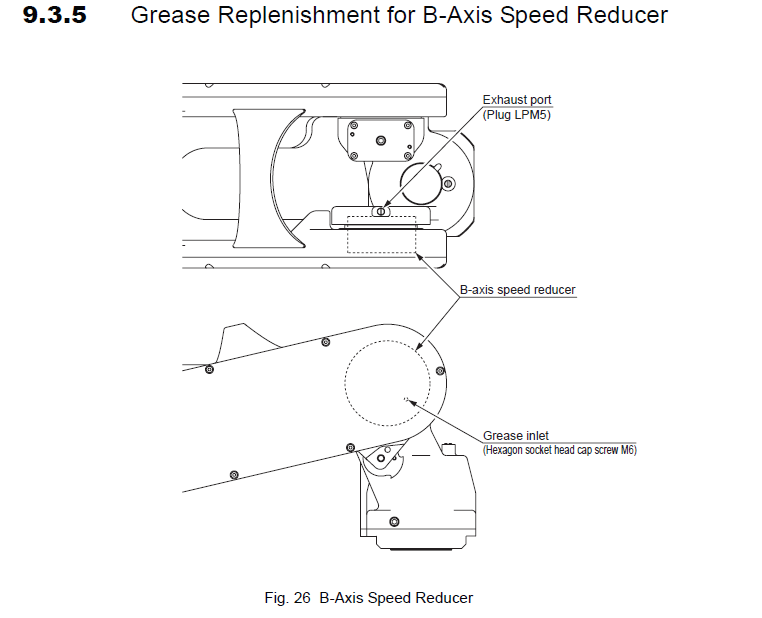 9.3.5 Grease Replenishment for B-Axis Speed Reducer

Exhaust port
(Plug LPM5)

B-axis speed reducer

Grease inlet
(Hexagon socket head cap screw M6)

Fig. 26 B-Axis Speed Reducer