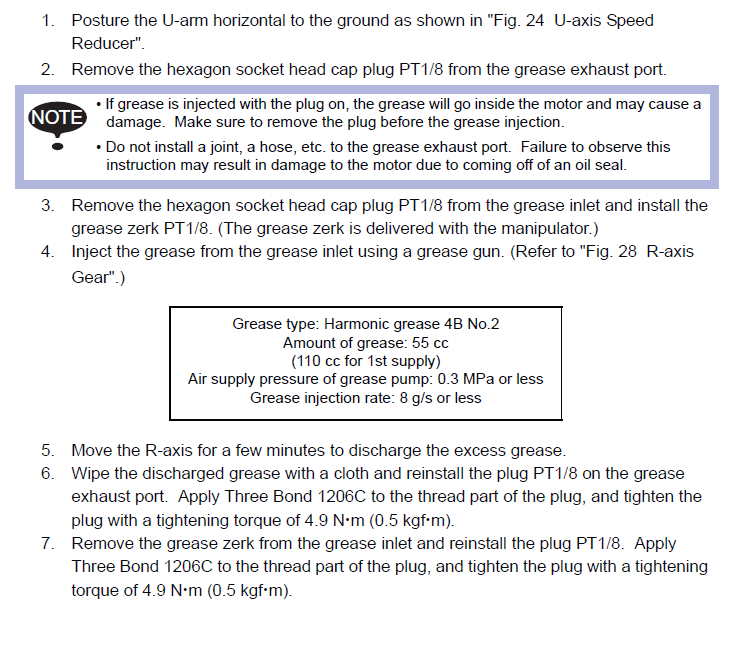 1. Posture the U-arm horizontal to the ground as shown in "Fig. 24 U-axis Speed Reducer".

2. Remove the hexagon socket head cap plug PT1/8 from the grease exhaust port.

NOTE

• If grease is injected with the plug on, the grease will go inside the motor and may cause a damage. Make sure to remove the plug before the grease injection.

• Do not install a joint, a hose, etc. to the grease exhaust port. Failure to observe this instruction may result in damage to the motor due to coming off of an oil seal.

3. Remove the hexagon socket head cap plug PT1/8 from the grease inlet and install the grease zerk PT1/8. (The grease zerk is delivered with the manipulator.)

4. Inject the grease from the grease inlet using a grease gun. (Refer to "Fig. 28 R-axis Gear".)

Grease type: Harmonic grease 4B No.2
Amount of grease: 55 cc
(110 cc for 1st supply)
Air supply pressure of grease pump: 0.3 MPa or less
Grease injection rate: 8 g/s or less

5. Move the R-axis for a few minutes to discharge the excess grease.

6. Wipe the discharged grease with a cloth and reinstall the plug PT1/8 on the grease exhaust port. Apply Three Bond 1206C to the thread part of the plug, and tighten the plug with a tightening torque of 4.9 N•m (0.5 kgf•m).

7. Remove the grease zerk from the grease inlet and reinstall the plug PT1/8. Apply Three Bond 1206C to the thread part of the plug, and tighten the plug with a tightening torque of 4.9 N•m (0.5 kgf•m).