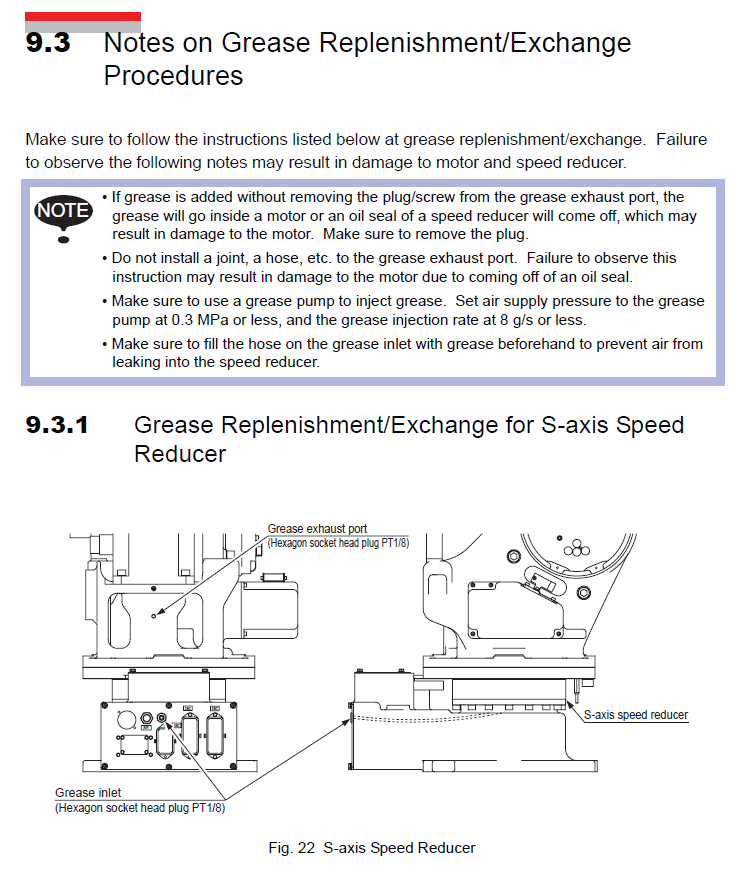 9.3 Notes on Grease Replenishment/Exchange Procedures

Make sure to follow the instructions listed below at grease replenishment/exchange. Failure to observe the following notes may result in damage to motor and speed reducer.

NOTE

• If grease is added without removing the plug/screw from the grease exhaust port, the grease will go inside a motor or an oil seal of a speed reducer will come off, which may result in damage to the motor. Make sure to remove the plug.

• Do not install a joint, a hose, etc. to the grease exhaust port. Failure to observe this instruction may result in damage to the motor due to coming off of an oil seal.

• Make sure to use a grease pump to inject grease. Set air supply pressure to the grease pump at 0.3 MPa or less, and the grease injection rate at 8 g/s or less.

• Make sure to fill the hose on the grease inlet with grease beforehand to prevent air from leaking into the speed reducer.

9.3.1 Grease Replenishment/Exchange for S-axis Speed Reducer

Grease exhaust port
(Hexagon socket head plug PT1/8)

S-axis speed reducer

Grease inlet
(Hexagon socket head plug PT1/8)

Fig. 22 S-axis Speed Reducer