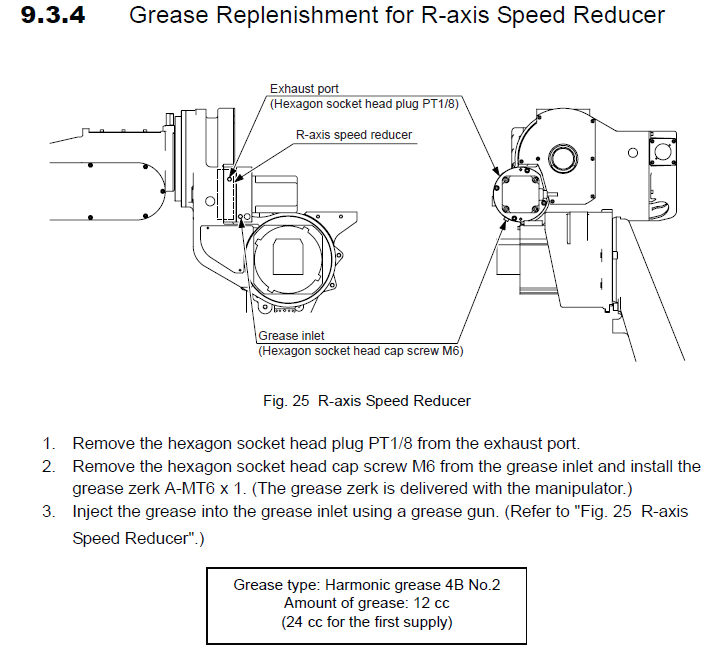 9.3.4 Grease Replenishment for R-axis Speed Reducer

Exhaust port
(Hexagon socket head plug PT1/8)

R-axis speed reducer

Grease inlet
(Hexagon socket head cap screw M6)

Fig. 25 R-axis Speed Reducer

1. Remove the hexagon socket head plug PT1/8 from the exhaust port.
2. Remove the hexagon socket head cap screw M6 from the grease inlet and install the grease zerk A-MT6 x 1. (The grease zerk is delivered with the manipulator.)
3. Inject the grease into the grease inlet using a grease gun. (Refer to "Fig. 25 R-axis Speed Reducer".)

Grease type: Harmonic grease 4B No.2
Amount of grease: 12 cc
(24 cc for the first supply)