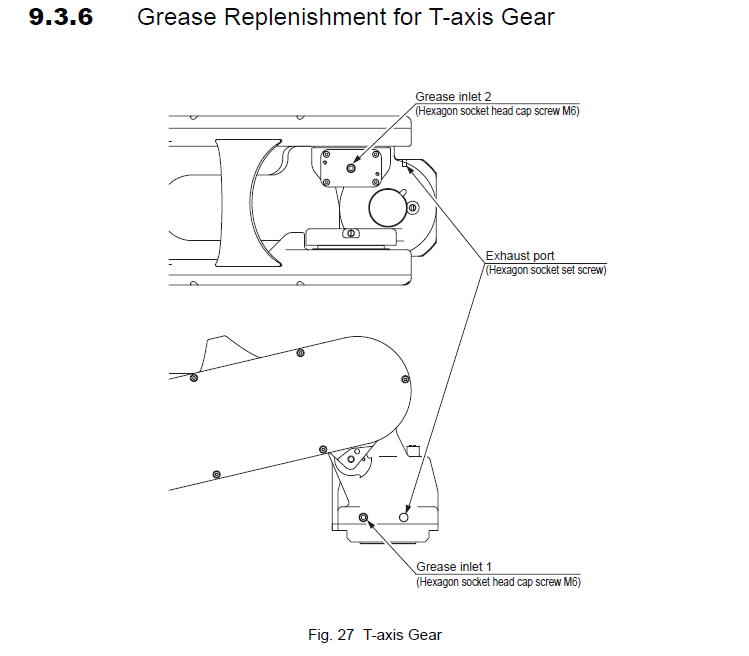 9.3.6 Grease Replenishment for T-axis Gear

Grease inlet 2
(Hexagon socket head cap screw M6)

Exhaust port
(Hexagon socket set screw)

Grease inlet 1
(Hexagon socket head cap screw M6)

Fig. 27 T-axis Gear