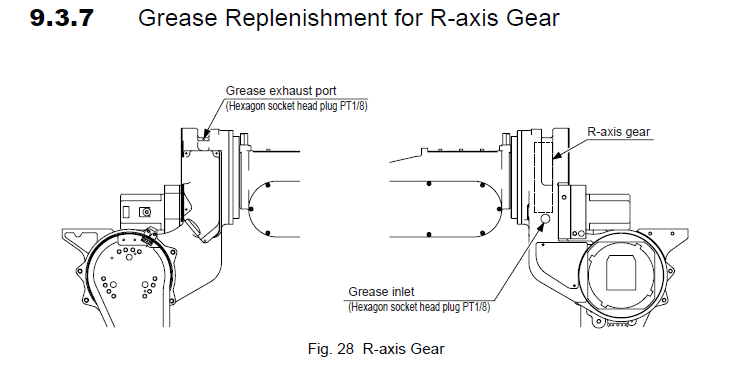 9.3.7 Grease Replenishment for R-axis Gear

Grease exhaust port
(Hexagon socket head plug PT1/8)

R-axis gear

Grease inlet
(Hexagon socket head plug PT1/8)

Fig. 28 R-axis Gear