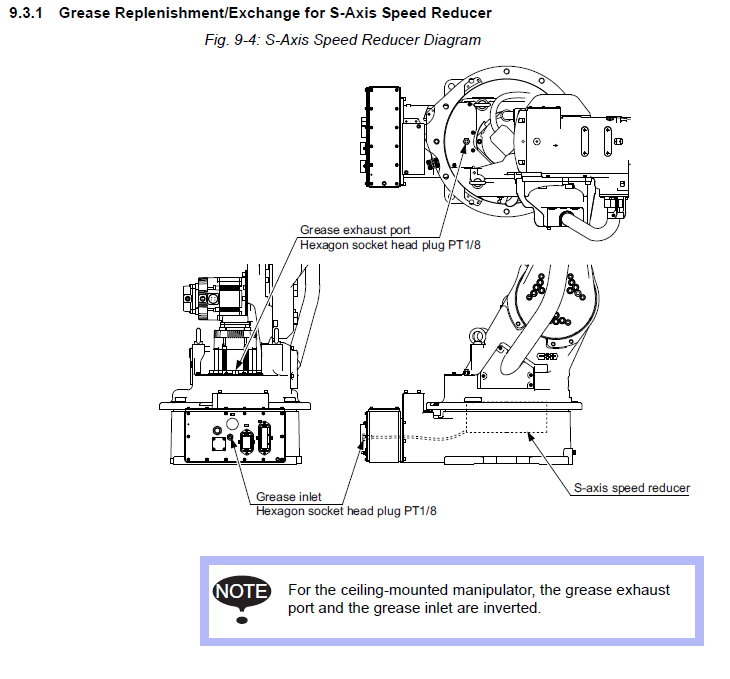 9.3.1 Grease Replenishment/Exchange for S-Axis Speed Reducer

Fig. 9-4: S-Axis Speed Reducer Diagram

Grease exhaust port
Hexagon socket head plug PT1/8

Grease inlet
Hexagon socket head plug PT1/8

S-axis speed reducer

NOTE

For the ceiling-mounted manipulator, the grease exhaust port and the grease inlet are inverted.