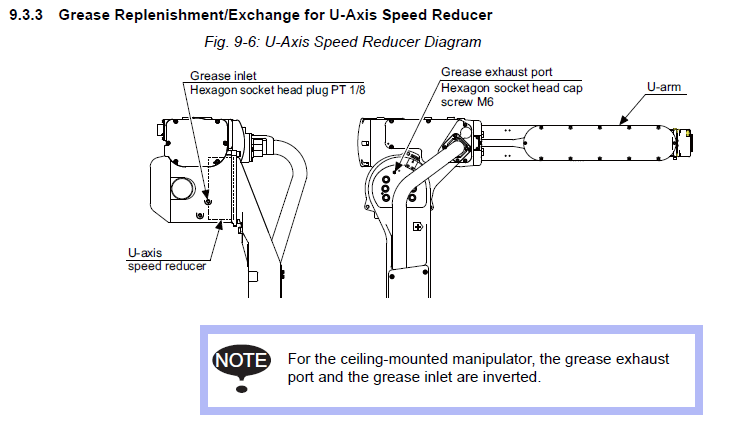 9.3.3 Grease Replenishment/Exchange for U-Axis Speed Reducer

Fig. 9-6: U-Axis Speed Reducer Diagram

Grease inlet
Hexagon socket head plug PT 1/8

U-axis
speed reducer

Grease exhaust port
Hexagon socket head cap screw M6

U-arm

NOTE

For the ceiling-mounted manipulator, the grease exhaust port and the grease inlet are inverted.