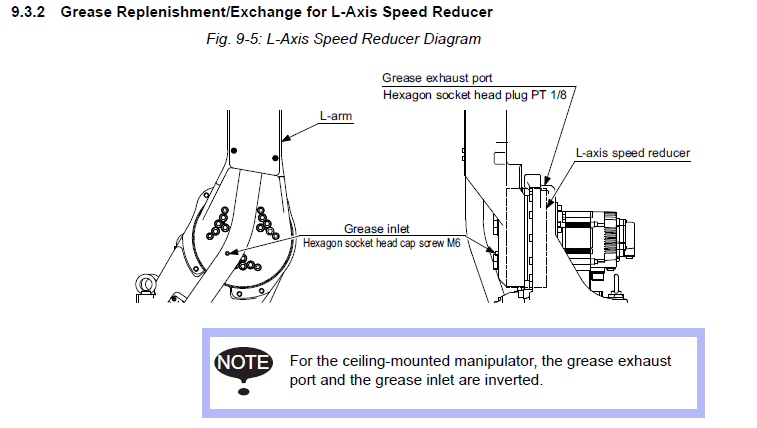 9.3.2 Grease Replenishment/Exchange for L-Axis Speed Reducer

Fig. 9-5: L-Axis Speed Reducer Diagram

Grease exhaust port
Hexagon socket head plug PT 1/8

L-arm

L-axis speed reducer

Grease inlet
Hexagon socket head cap screw M6

NOTE

For the ceiling-mounted manipulator, the grease exhaust port and the grease inlet are inverted.