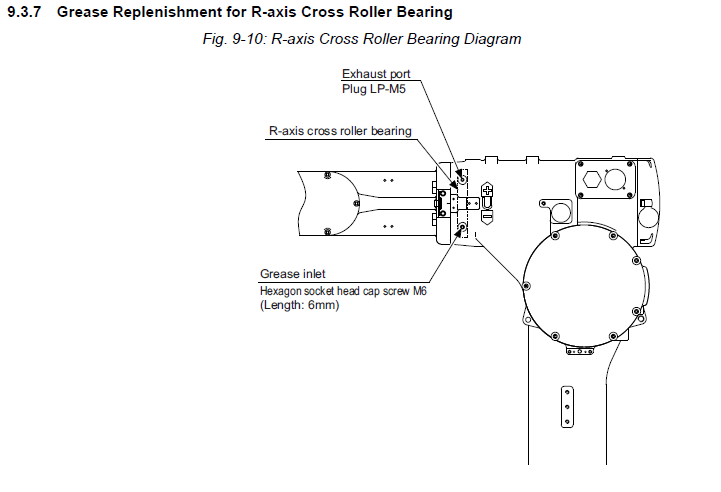 9.3.7 Grease Replenishment for R-axis Cross Roller Bearing

Fig. 9-10: R-axis Cross Roller Bearing Diagram

Exhaust port
Plug LP-M5

R-axis cross roller bearing

Grease inlet
Hexagon socket head cap screw M6
(Length: 6mm)