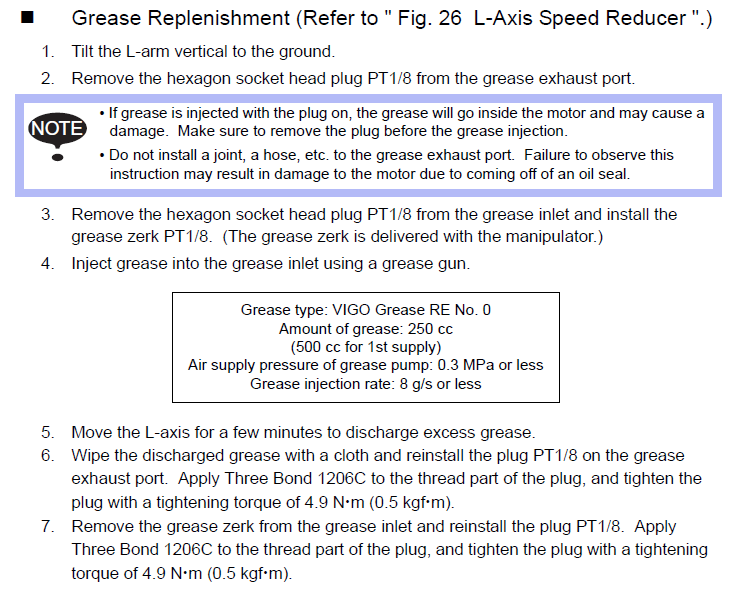 ■ Grease Replenishment (Refer to " Fig. 26 L-Axis Speed Reducer ".)

1. Tilt the L-arm vertical to the ground.

2. Remove the hexagon socket head plug PT1/8 from the grease exhaust port.

NOTE

• If grease is injected with the plug on, the grease will go inside the motor and may cause a damage. Make sure to remove the plug before the grease injection.

• Do not install a joint, a hose, etc. to the grease exhaust port. Failure to observe this instruction may result in damage to the motor due to coming off of an oil seal.

3. Remove the hexagon socket head plug PT1/8 from the grease inlet and install the grease zerk PT1/8. (The grease zerk is delivered with the manipulator.)

4. Inject grease into the grease inlet using a grease gun.

Grease type: VIGO Grease RE No. 0
Amount of grease: 250 cc
(500 cc for 1st supply)
Air supply pressure of grease pump: 0.3 MPa or less
Grease injection rate: 8 g/s or less

5. Move the L-axis for a few minutes to discharge excess grease.

6. Wipe the discharged grease with a cloth and reinstall the plug PT1/8 on the grease exhaust port. Apply Three Bond 1206C to the thread part of the plug, and tighten the plug with a tightening torque of 4.9 N•m (0.5 kgf•m).

7. Remove the grease zerk from the grease inlet and reinstall the plug PT1/8. Apply Three Bond 1206C to the thread part of the plug, and tighten the plug with a tightening torque of 4.9 N•m (0.5 kgf•m).